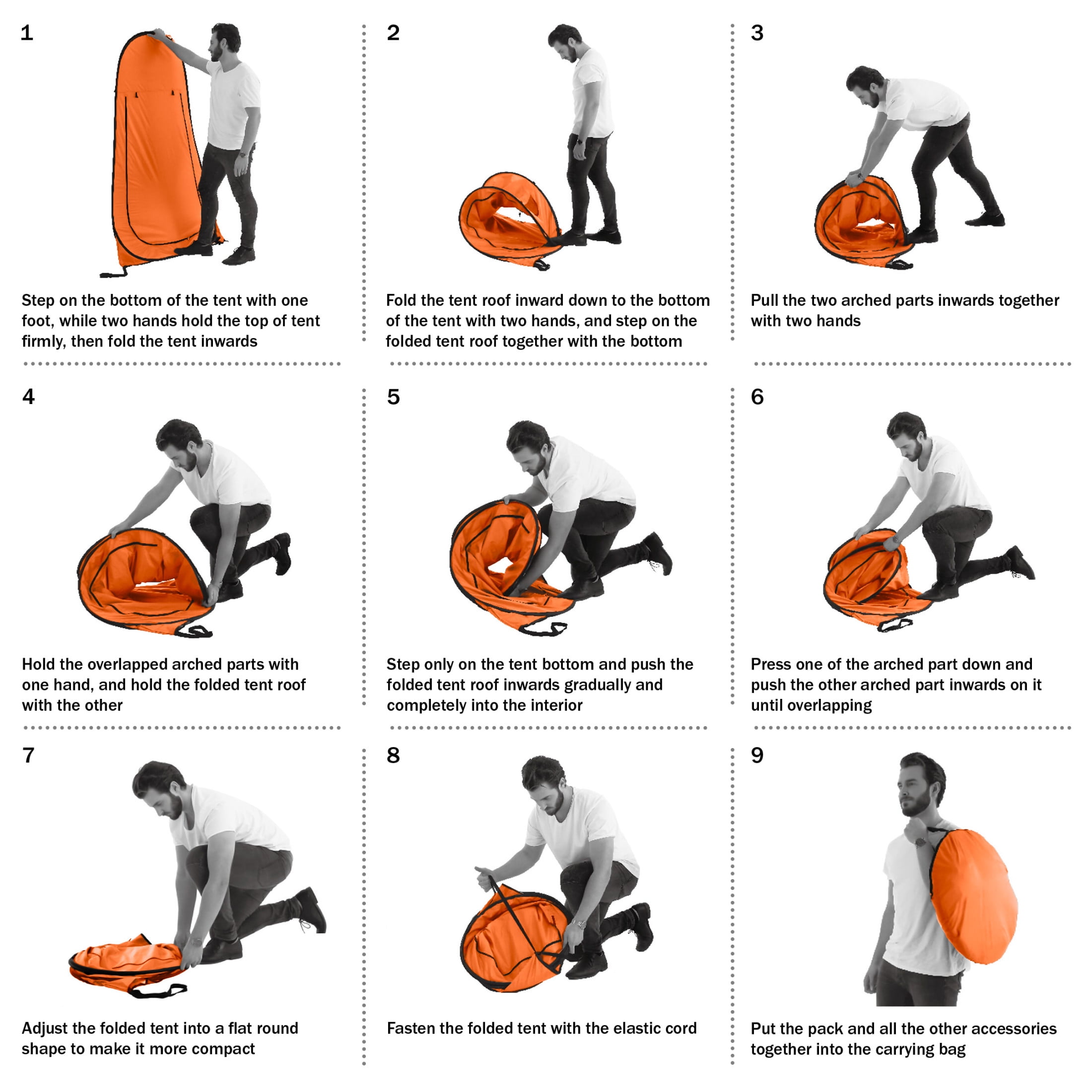 1

Step on the bottom of the tent with one foot, while two hands hold the top of tent firmly, then fold the tent inwards

2

Fold the tent roof inward down to the bottom of the tent with two hands, and step on the folded tent roof together with the bottom

3

Pull the two arched parts inwards together with two hands

4

Hold the overlapped arched parts with one hand, and hold the folded tent roof with the other

5

Step only on the tent bottom and push the folded tent roof inwards gradually and completely into the interior

6

Press one of the arched part down and push the other arched part inwards on it until overlapping

7

Adjust the folded tent into a flat round shape to make it more compact

8

Fasten the folded tent with the elastic cord

9

Put the pack and all the other accessories together into the carrying bag