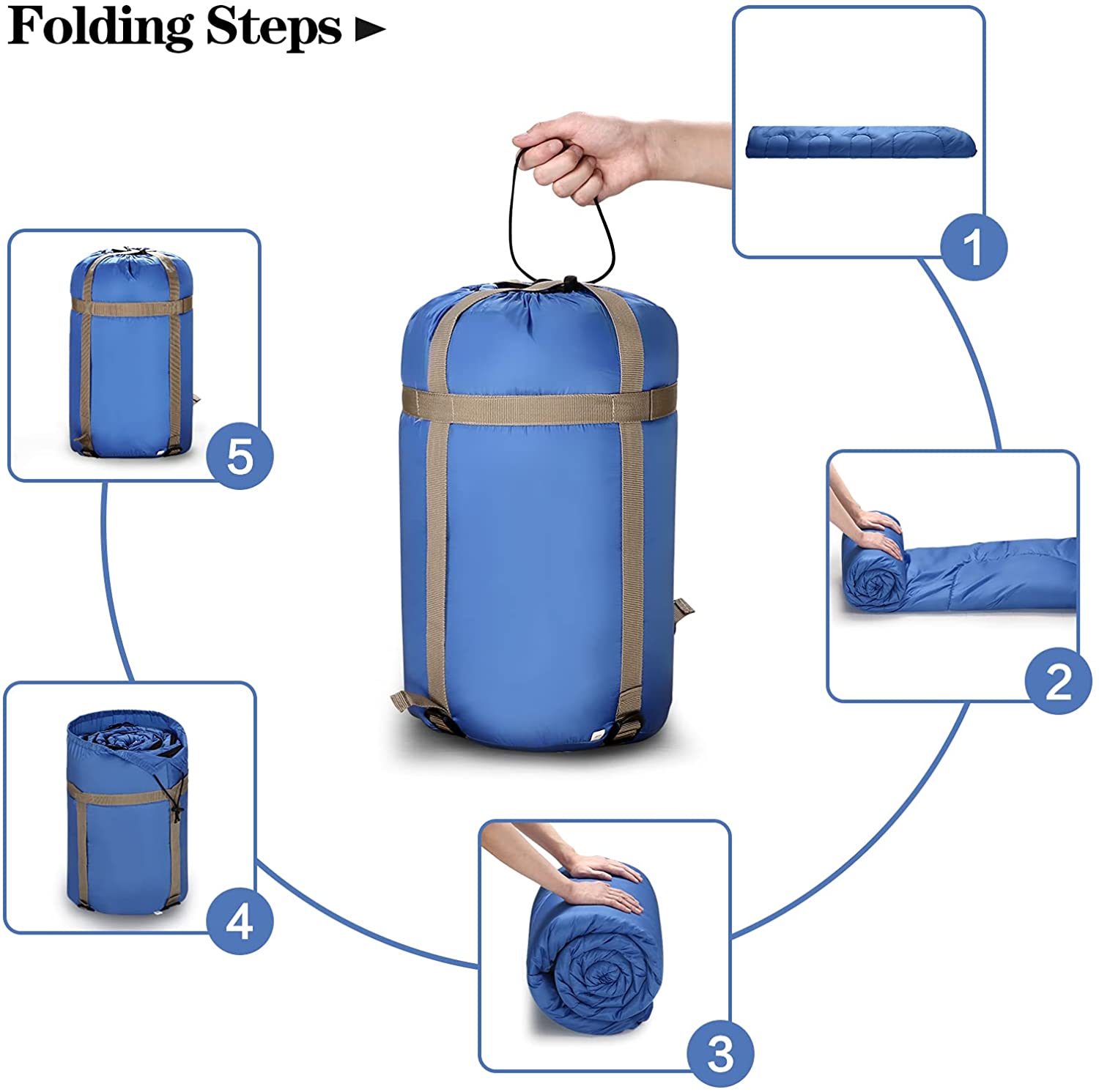 Folding Steps ►

1

2

3

4

5