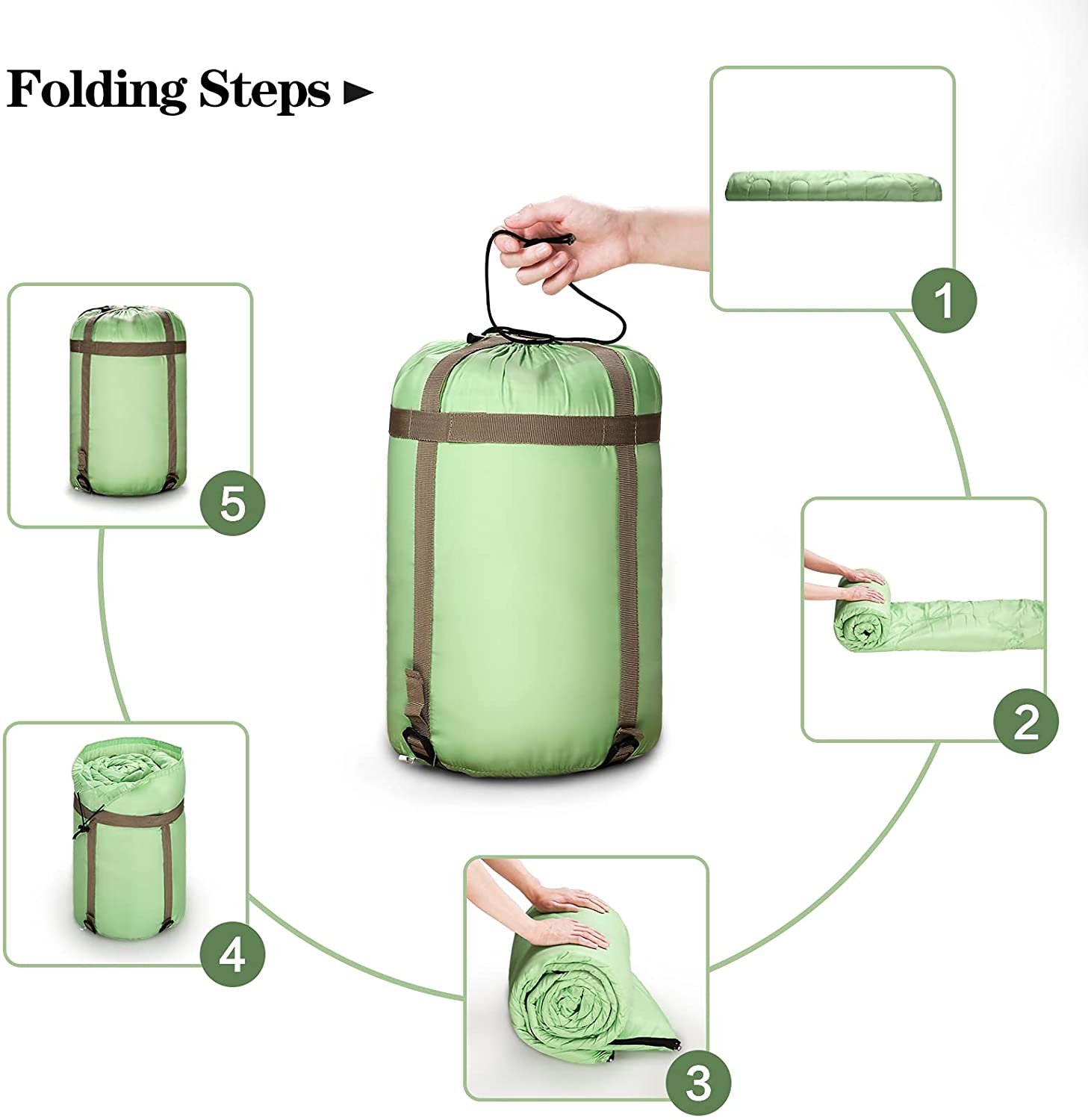 Folding Steps ►

1

2

3

4

5