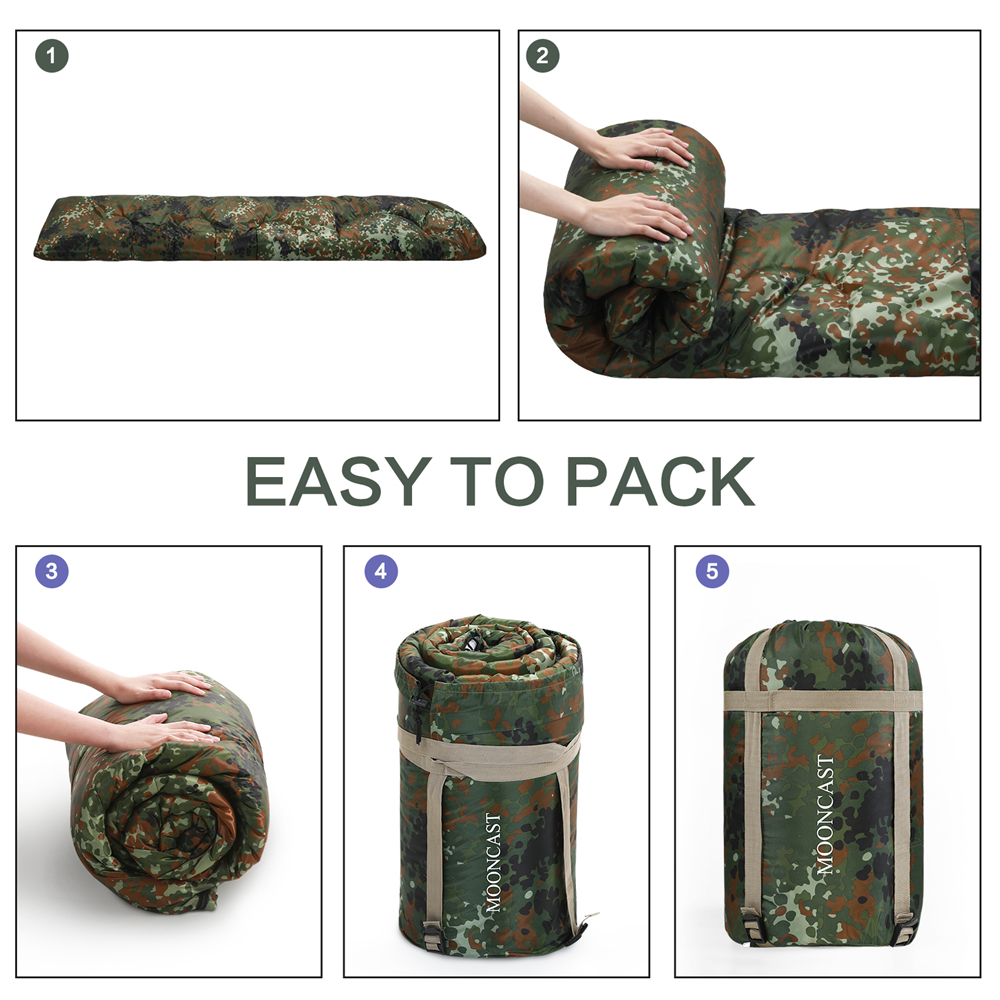 1

2

EASY TO PACK

3

4

MOONCAST

5

MOONCAST