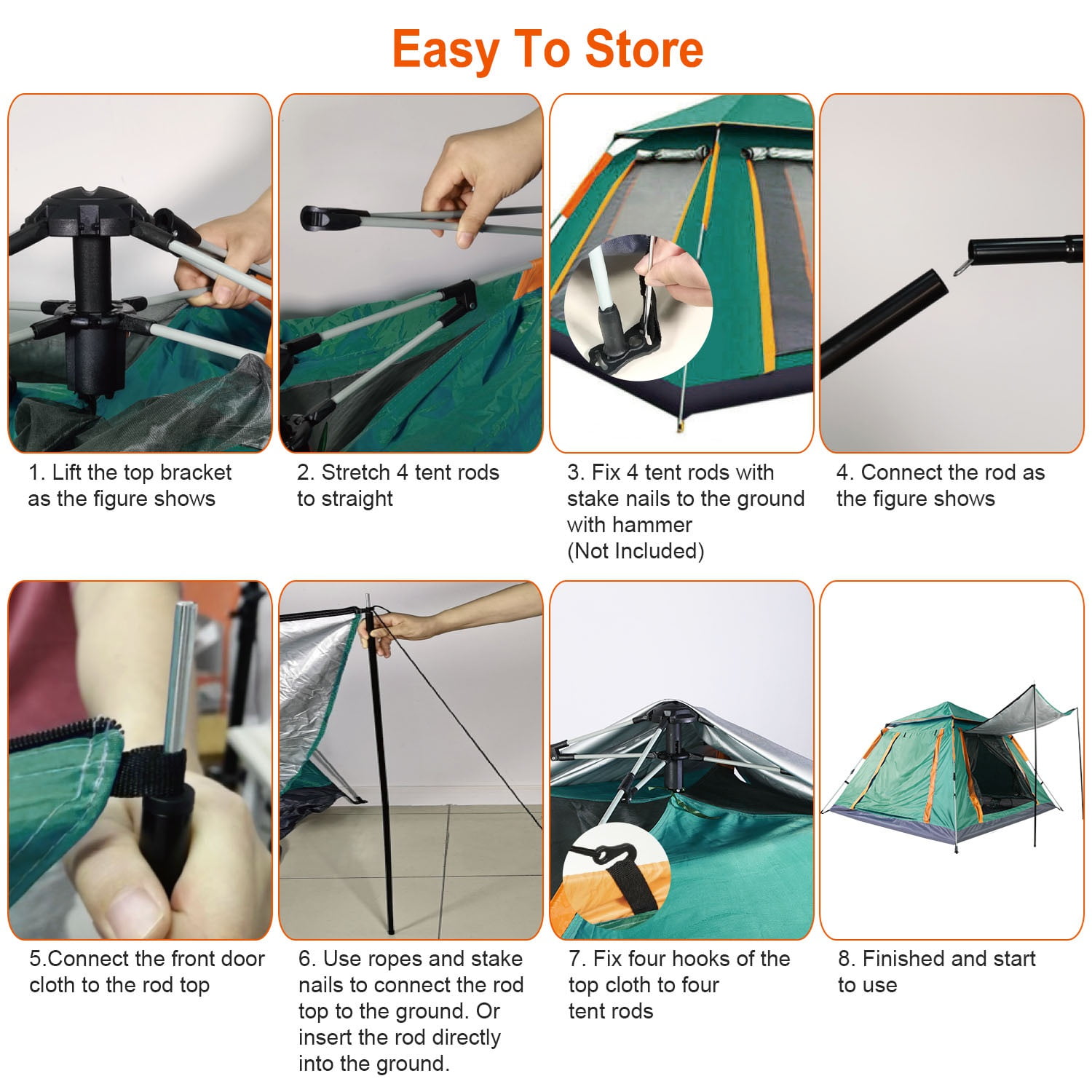 Easy To Store

1. Lift the top bracket as the figure shows

2. Stretch 4 tent rods to straight

3. Fix 4 tent rods with stake nails to the ground with hammer (Not Included)

4. Connect the rod as the figure shows

5.Connect the front door cloth to the rod top

6. Use ropes and stake nails to connect the rod top to the ground. Or insert the rod directly into the ground.

7. Fix four hooks of the top cloth to four tent rods

8. Finished and start to use