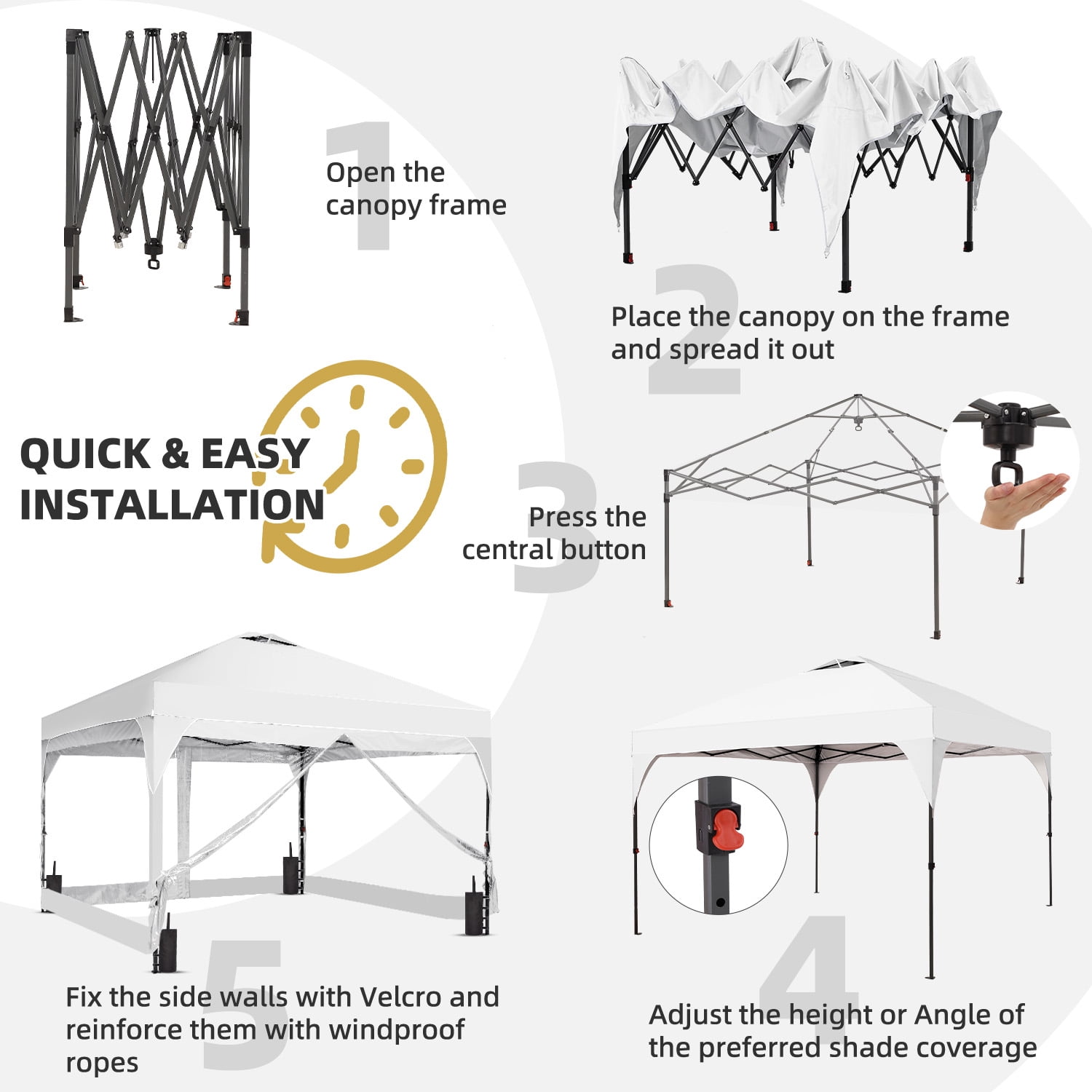 1
Open the canopy frame

2
Place the canopy on the frame and spread it out

QUICK & EASY INSTALLATION

3
Press the central button

5
Fix the side walls with Velcro and reinforce them with windproof ropes

4
Adjust the height or Angle of the preferred shade coverage