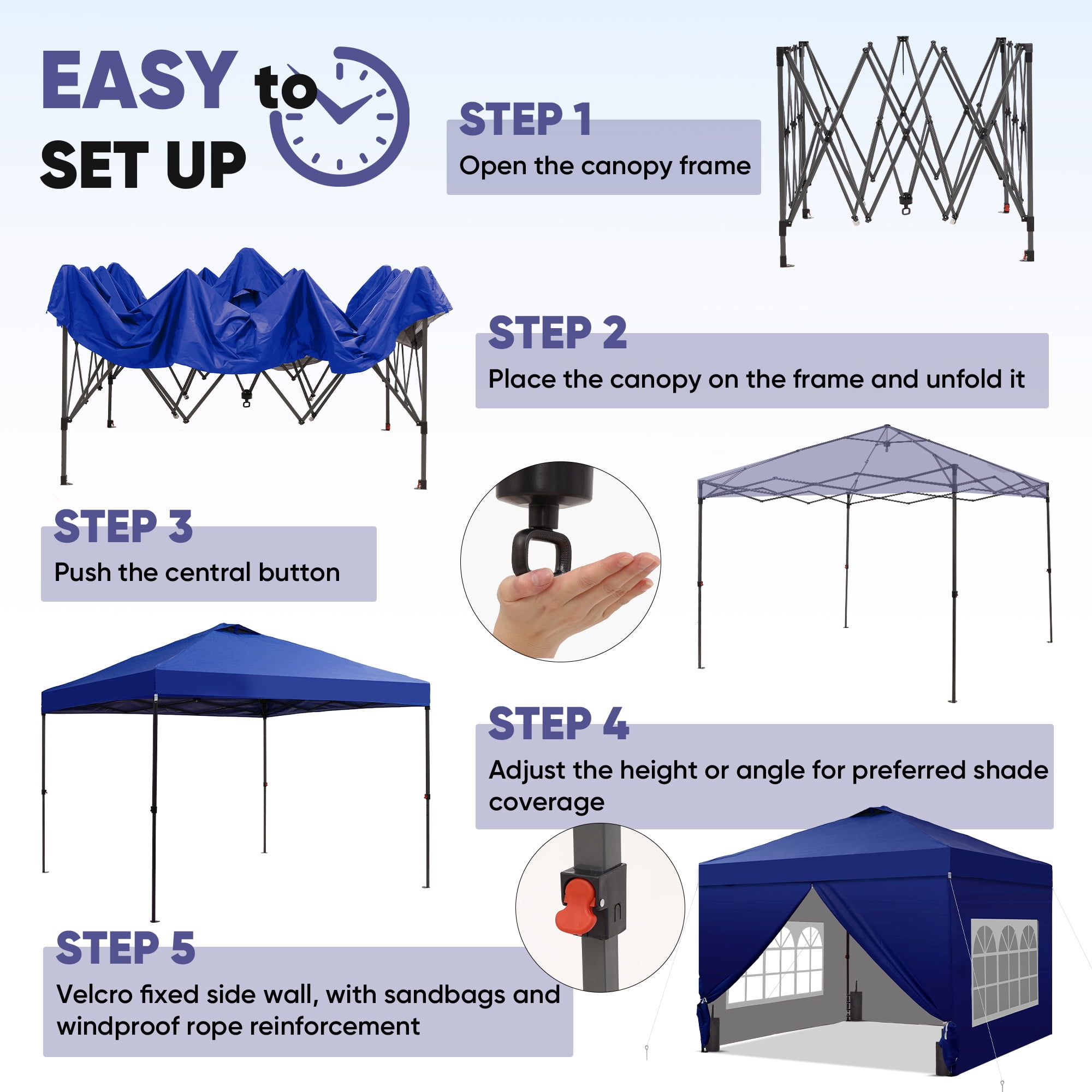 EASY to SET UP

STEP 1
Open the canopy frame

STEP 2
Place the canopy on the frame and unfold it

STEP 3
Push the central button

STEP 4
Adjust the height or angle for preferred shade coverage

STEP 5
Velcro fixed side wall, with sandbags and windproof rope reinforcement