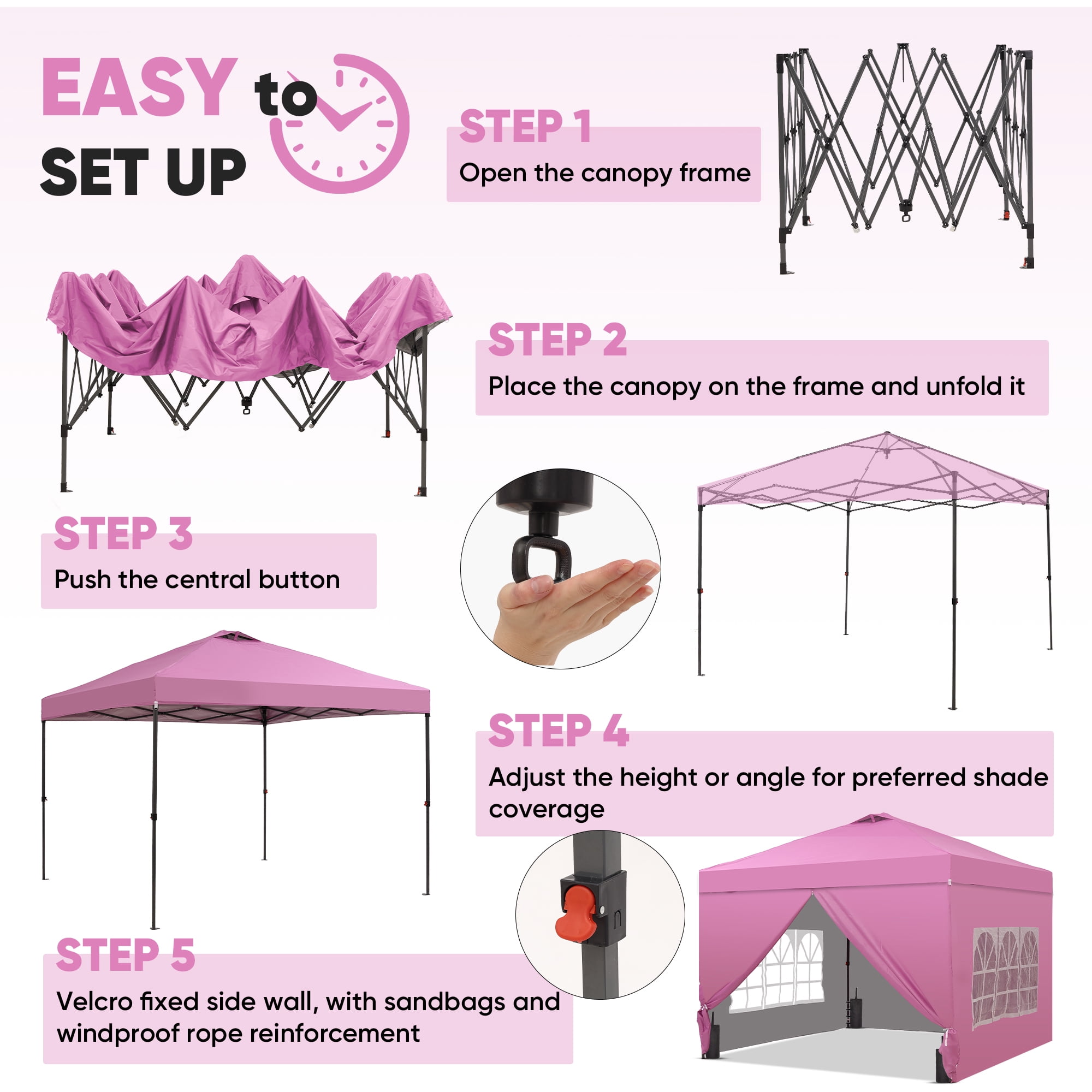 EASY to SET UP

STEP 1
Open the canopy frame

STEP 2
Place the canopy on the frame and unfold it

STEP 3
Push the central button

STEP 4
Adjust the height or angle for preferred shade coverage

STEP 5
Velcro fixed side wall, with sandbags and windproof rope reinforcement