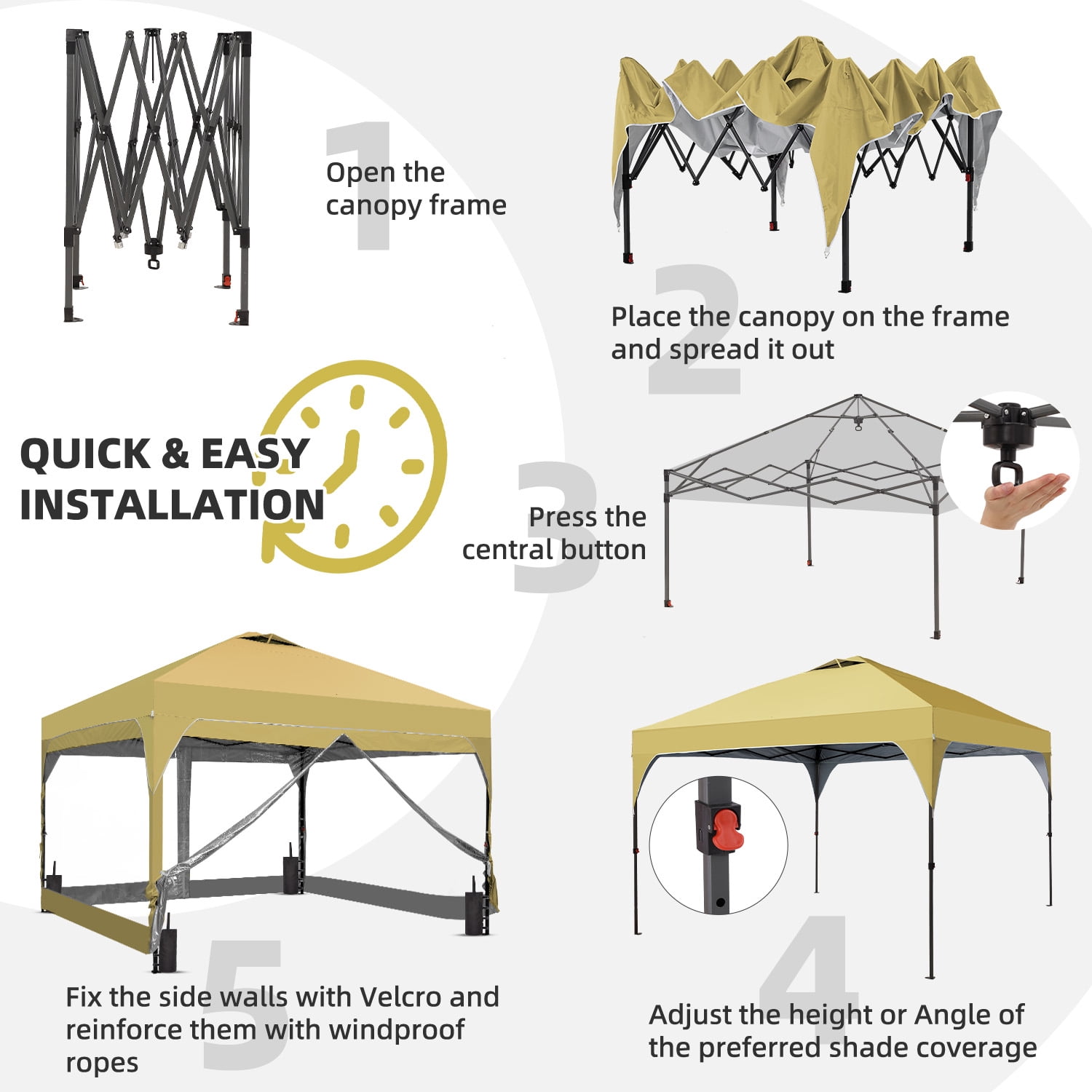 1

Open the canopy frame

2

Place the canopy on the frame and spread it out

QUICK & EASY INSTALLATION

3

Press the central button

5

Fix the side walls with Velcro and reinforce them with windproof ropes

4

Adjust the height or Angle of the preferred shade coverage