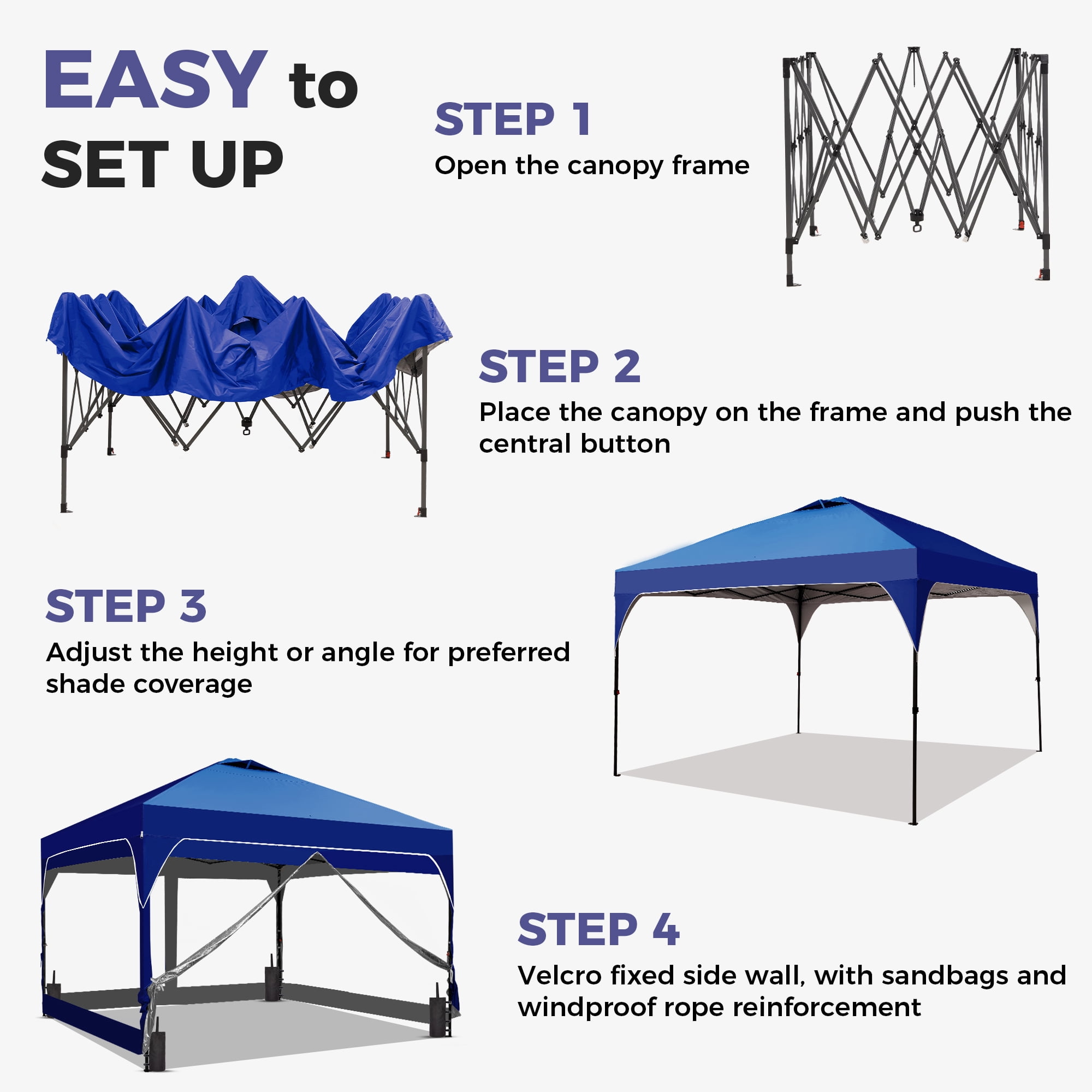 EASY to SET UP

STEP 1
Open the canopy frame

STEP 2
Place the canopy on the frame and push the central button

STEP 3
Adjust the height or angle for preferred shade coverage

STEP 4
Velcro fixed side wall, with sandbags and windproof rope reinforcement