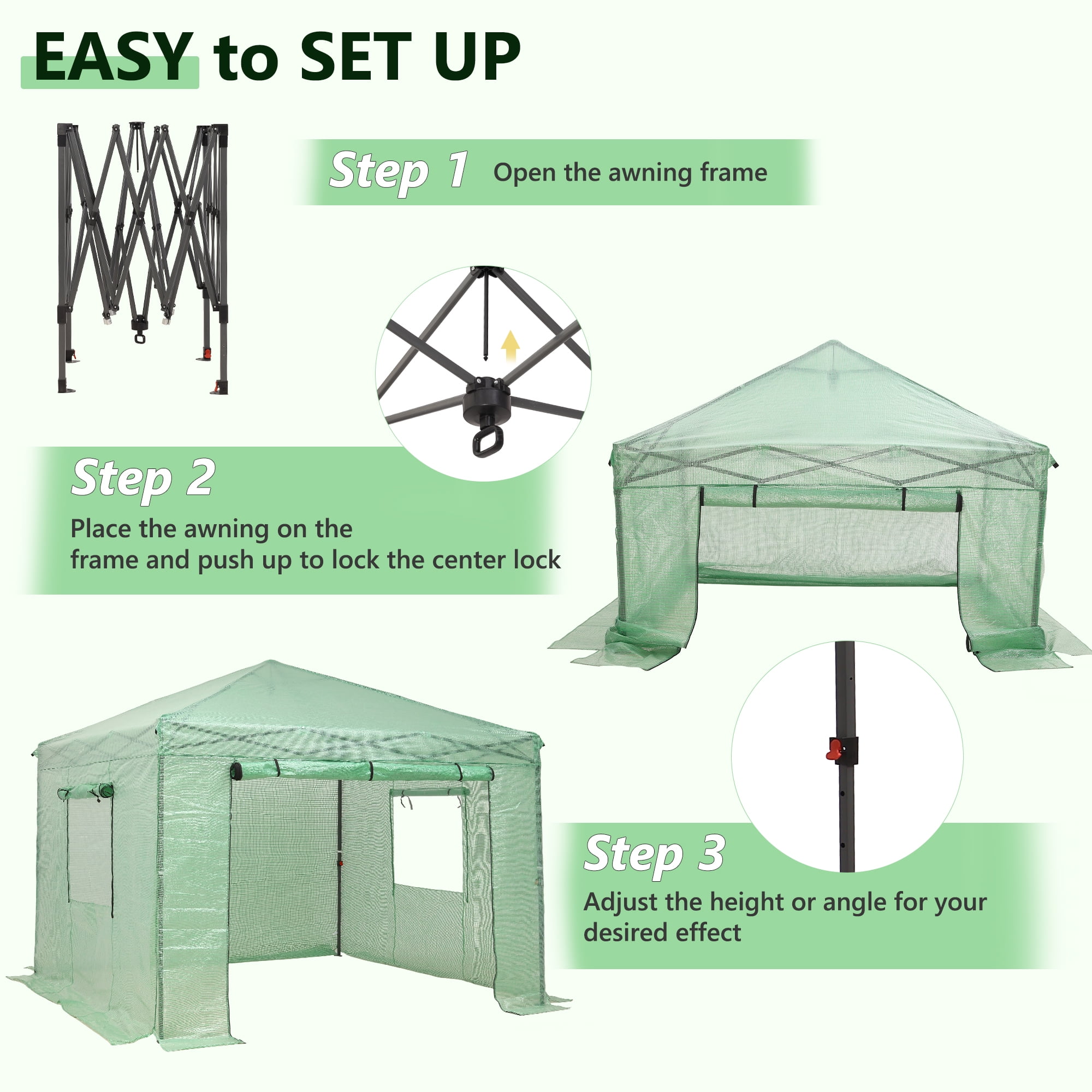 EASY to SET UP

Step 1 Open the awning frame

Step 2

Place the awning on the frame and push up to lock the center lock

Step 3

Adjust the height or angle for your desired effect