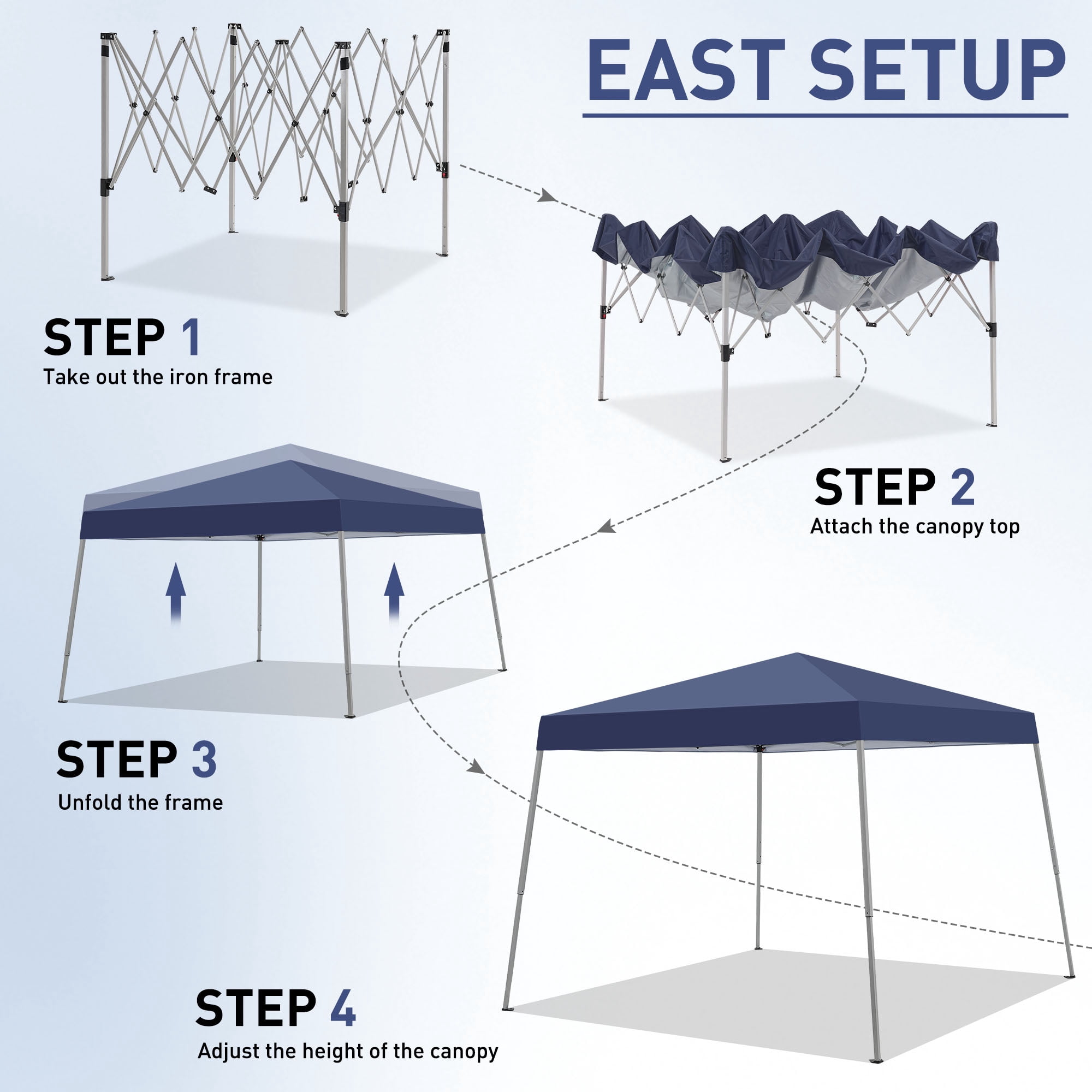 EAST SETUP

STEP 1
Take out the iron frame

STEP 2
Attach the canopy top

STEP 3
Unfold the frame

STEP 4
Adjust the height of the canopy