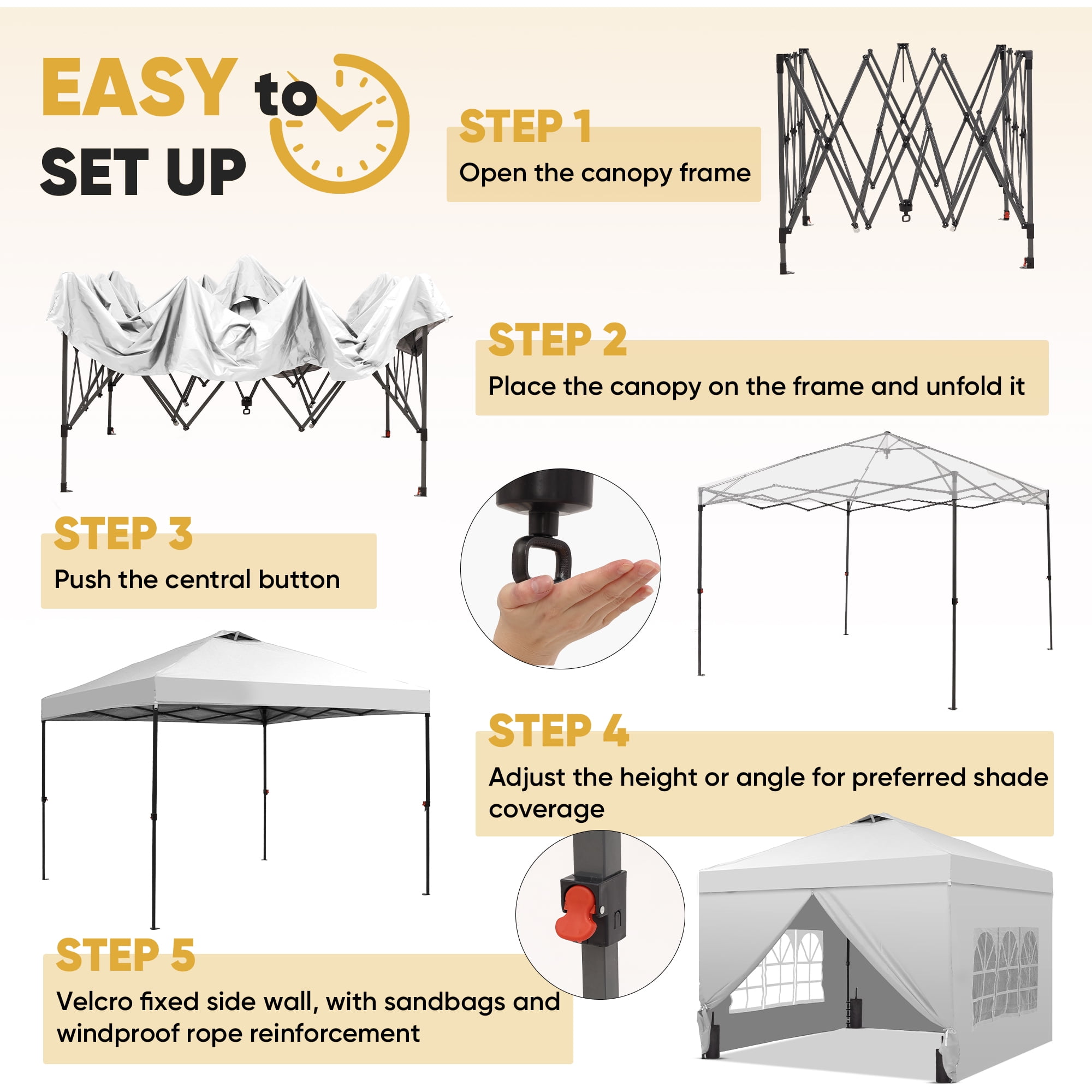 EASY to SET UP

STEP 1
Open the canopy frame

STEP 2
Place the canopy on the frame and unfold it

STEP 3
Push the central button

STEP 4
Adjust the height or angle for preferred shade coverage

STEP 5
Velcro fixed side wall, with sandbags and windproof rope reinforcement