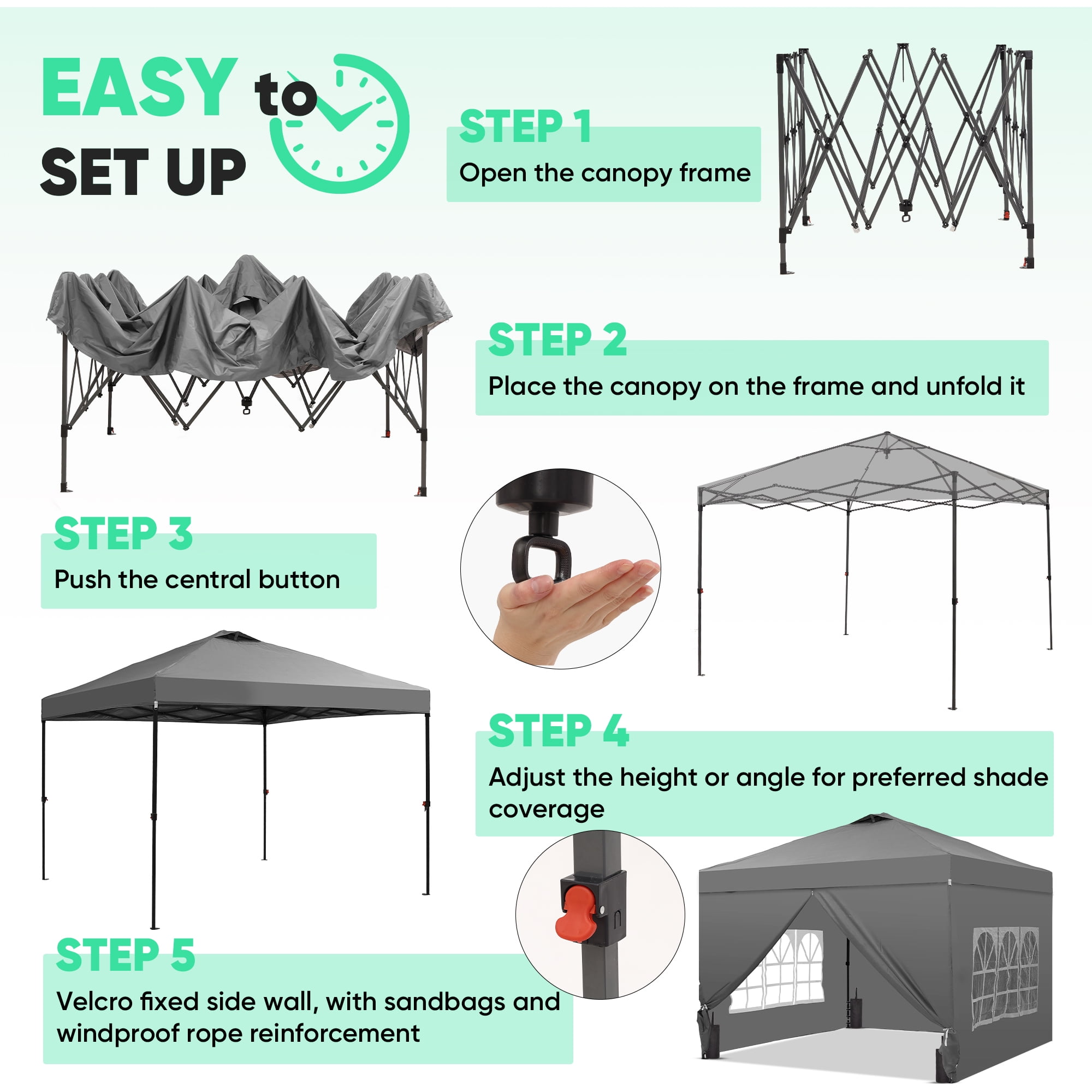 EASY to SET UP

STEP 1
Open the canopy frame

STEP 2
Place the canopy on the frame and unfold it

STEP 3
Push the central button

STEP 4
Adjust the height or angle for preferred shade coverage

STEP 5
Velcro fixed side wall, with sandbags and windproof rope reinforcement