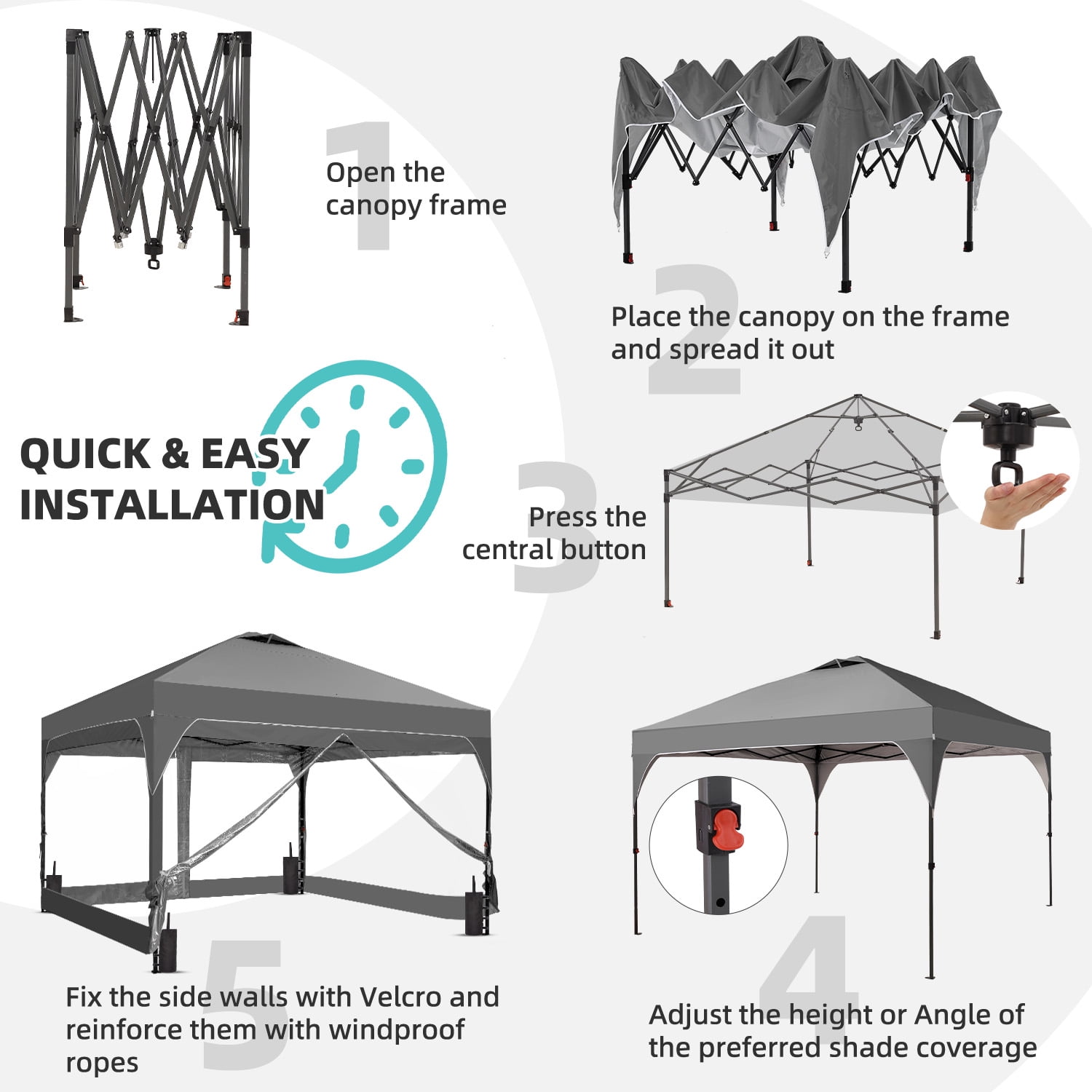 1
Open the canopy frame

2
Place the canopy on the frame and spread it out

QUICK & EASY INSTALLATION

3
Press the central button

5
Fix the side walls with Velcro and reinforce them with windproof ropes

4
Adjust the height or Angle of the preferred shade coverage