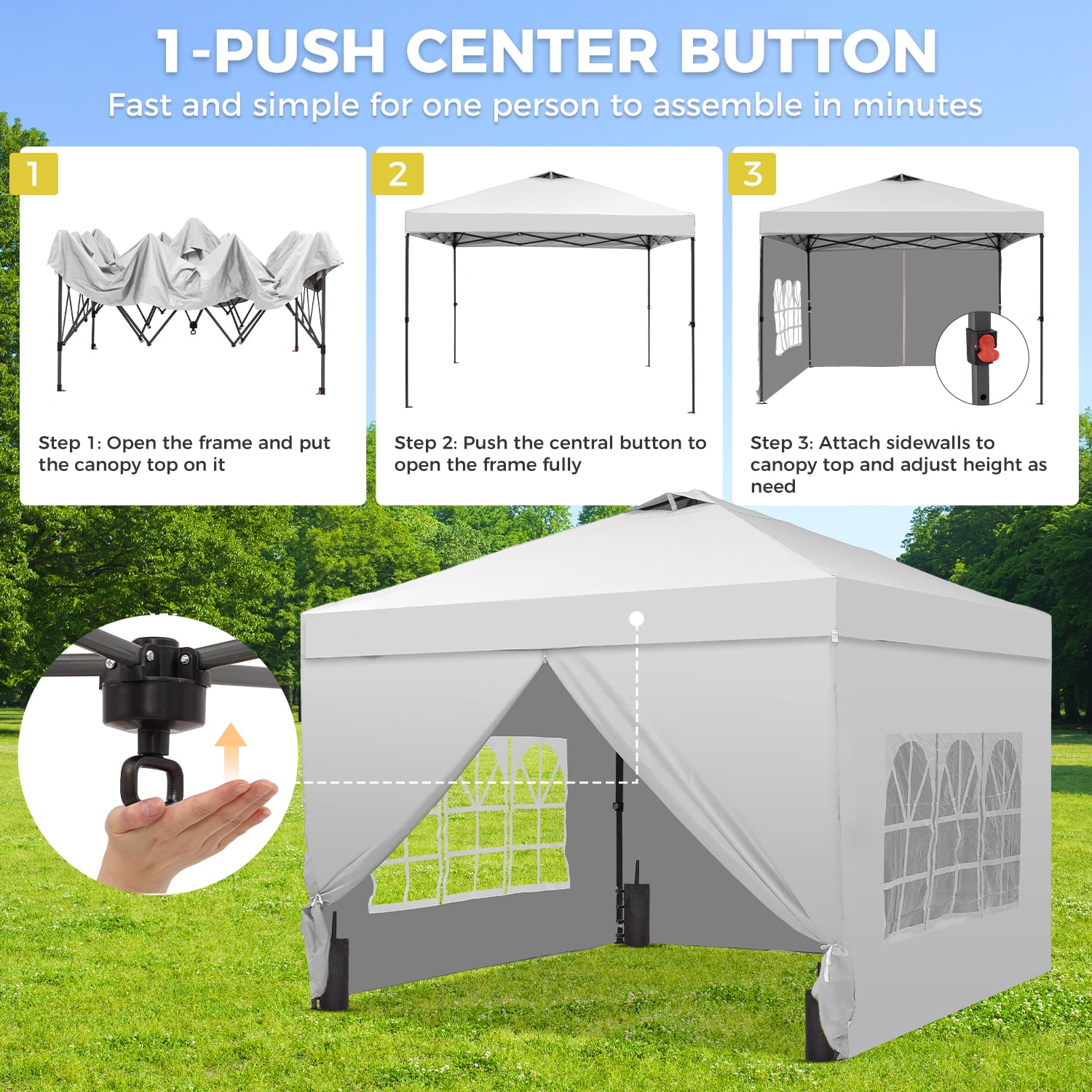 1-PUSH CENTER BUTTON

Fast and simple for one person to assemble in minutes

1

Step 1: Open the frame and put the canopy top on it

2

Step 2: Push the central button to open the frame fully

3

Step 3: Attach sidewalls to canopy top and adjust height as need