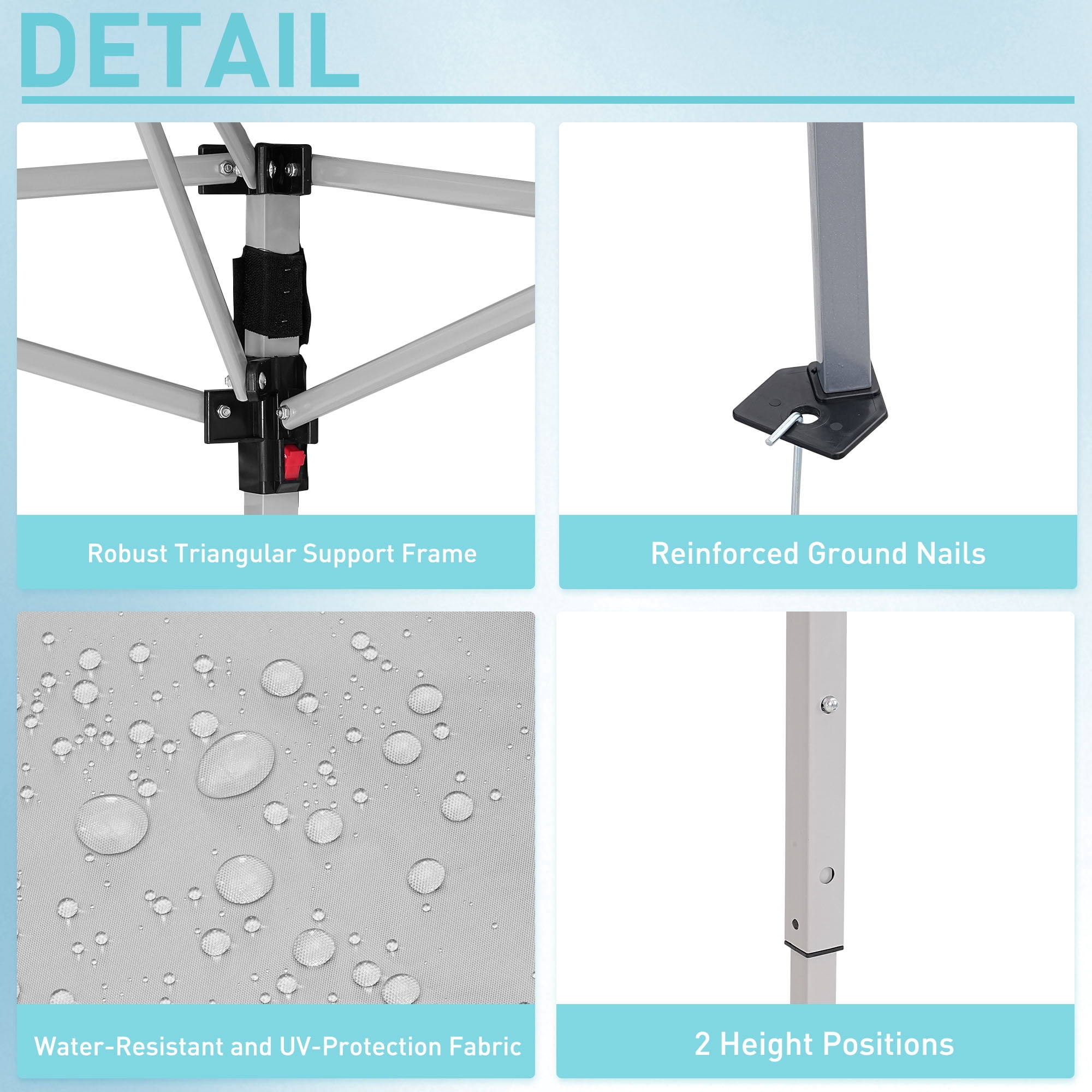 DETAIL

Robust Triangular Support Frame

Reinforced Ground Nails

Water-Resistant and UV-Protection Fabric

2 Height Positions