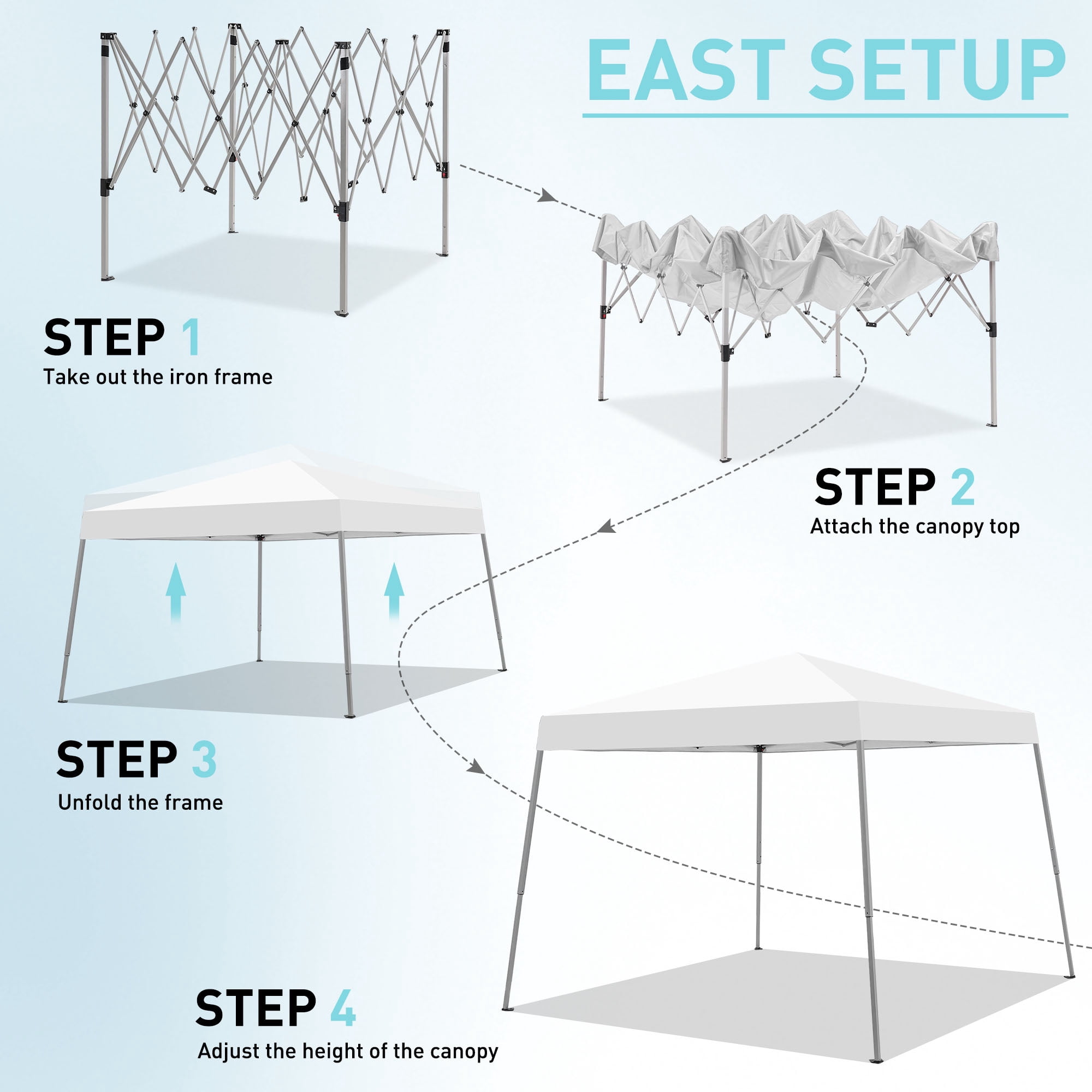 EAST SETUP

STEP 1
Take out the iron frame

STEP 2
Attach the canopy top

STEP 3
Unfold the frame

STEP 4
Adjust the height of the canopy