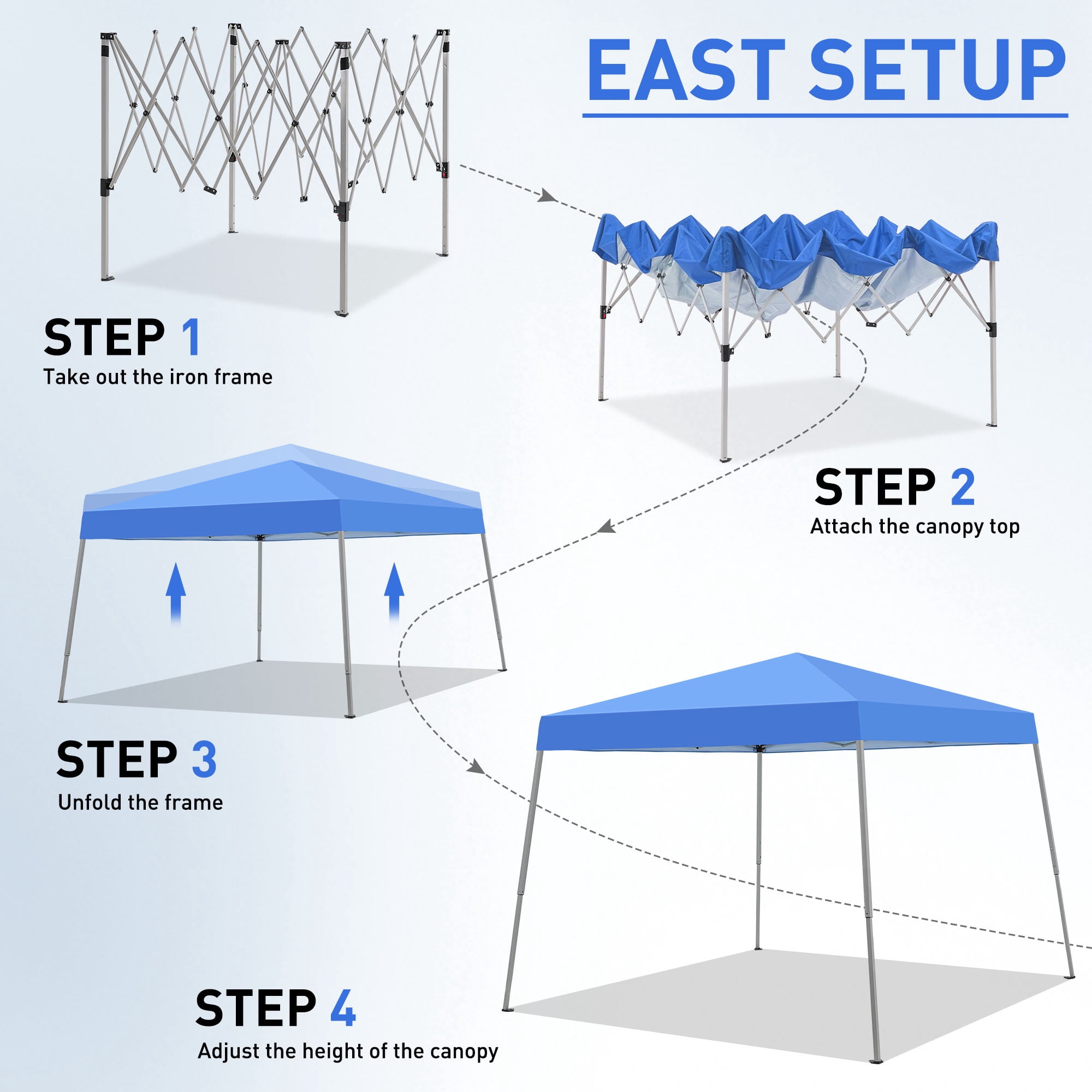 EAST SETUP

STEP 1
Take out the iron frame

STEP 2
Attach the canopy top

STEP 3
Unfold the frame

STEP 4
Adjust the height of the canopy