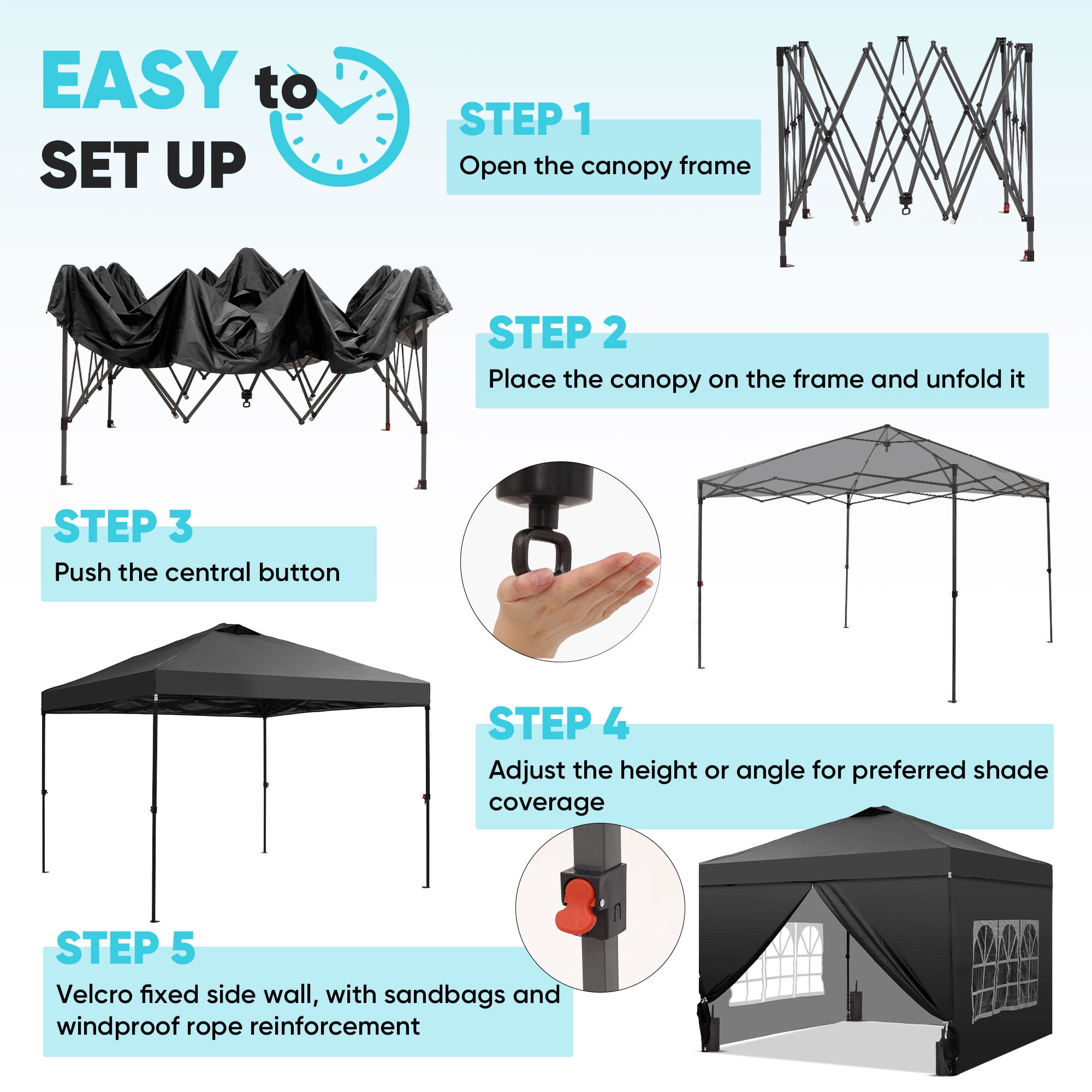 EASY to SET UP

STEP 1
Open the canopy frame

STEP 2
Place the canopy on the frame and unfold it

STEP 3
Push the central button

STEP 4
Adjust the height or angle for preferred shade coverage

STEP 5
Velcro fixed side wall, with sandbags and windproof rope reinforcement