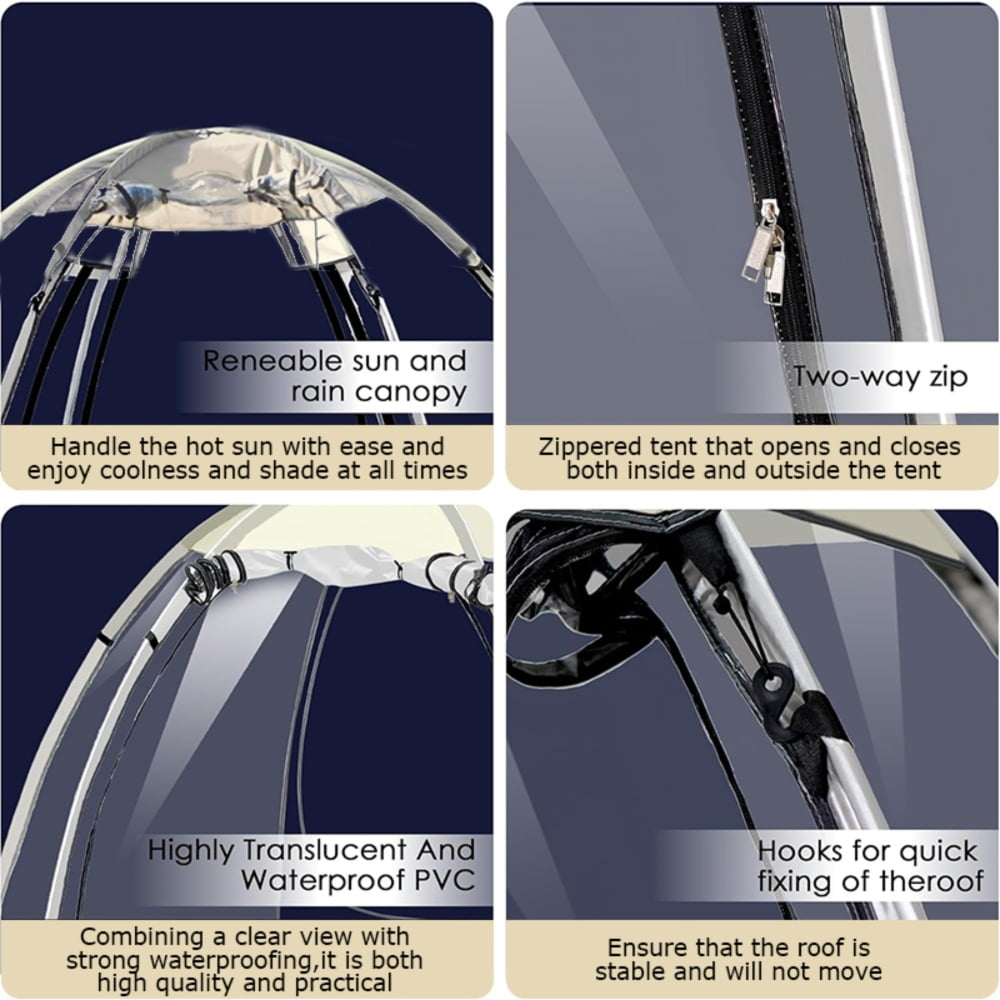 Reneable sun and rain canopy

Handle the hot sun with ease and enjoy coolness and shade at all times

Two-way zip

Zippered tent that opens and closes both inside and outside the tent

Highly Translucent And Waterproof PVC

Combining a clear view with strong waterproofing,it is both high quality and practical

Hooks for quick fixing of theroof

Ensure that the roof is stable and will not move