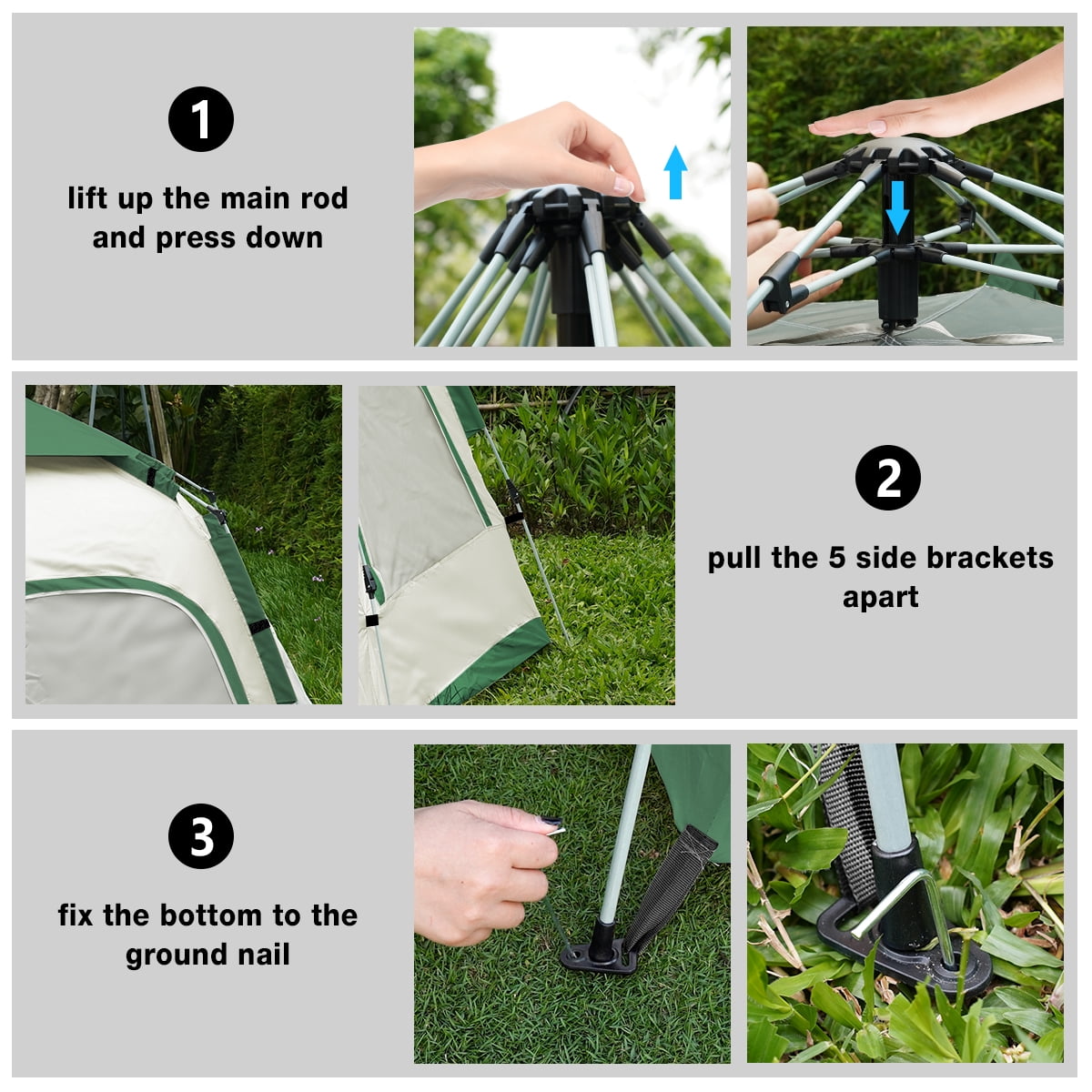 1

lift up the main rod and press down

2

pull the 5 side brackets apart

3

fix the bottom to the ground nail