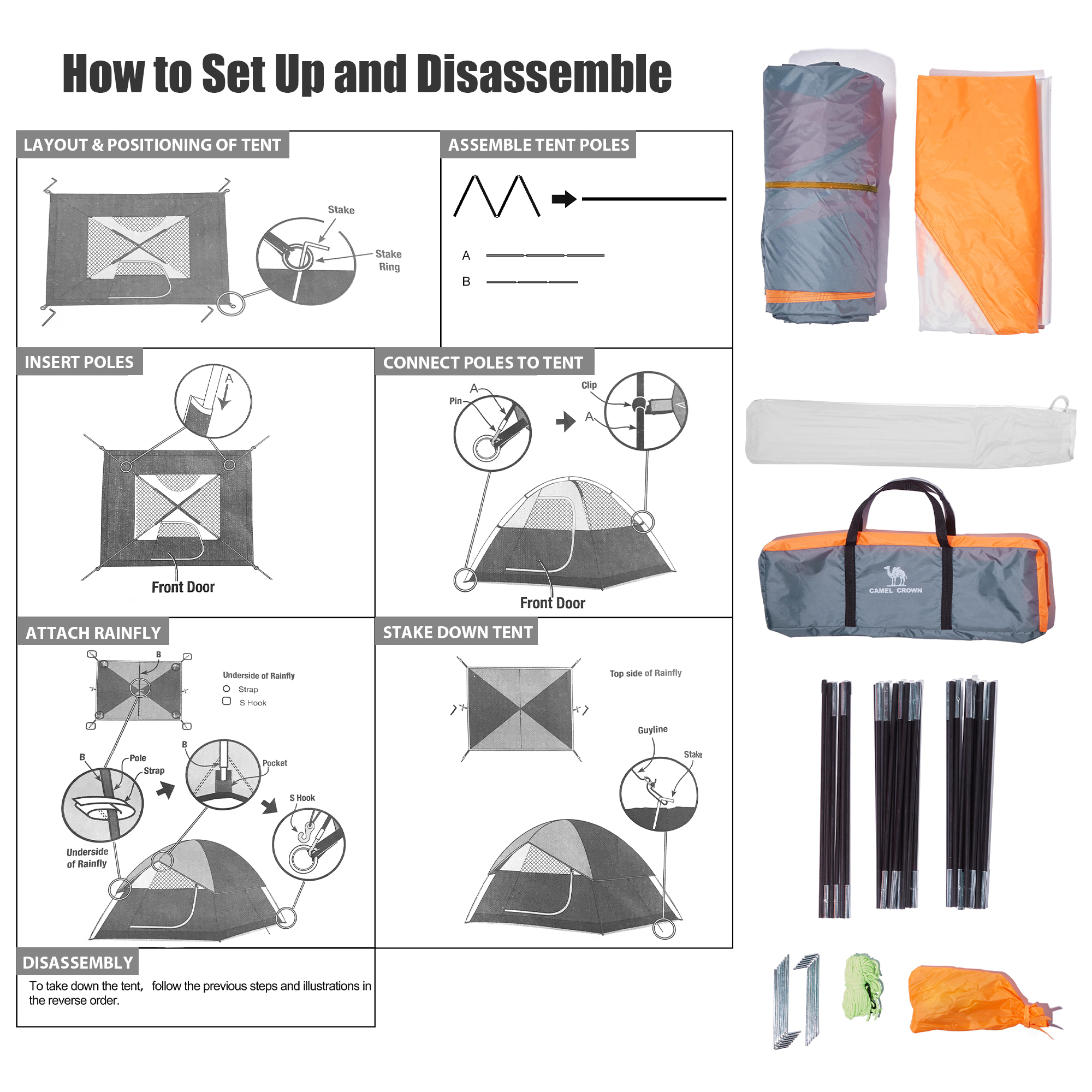 How to Set Up and Disassemble

LAYOUT & POSITIONING OF TENT

Stake

Stake Ring

ASSEMBLE TENT POLES

A

B

INSERT POLES

A

Front Door

CONNECT POLES TO TENT

A

Pin

Clip

A

Front Door

ATTACH RAINFLY

B

Underside of Rainfly
Strap
S Hook

B
Pole
Strap

B
Pocket

S Hook

Underside of Rainfly

STAKE DOWN TENT

Top side of Rainfly

Guyline

Stake

DISASSEMBLY

To take down the tent, follow the previous steps and illustrations in the reverse order.

CAMEL CROWN