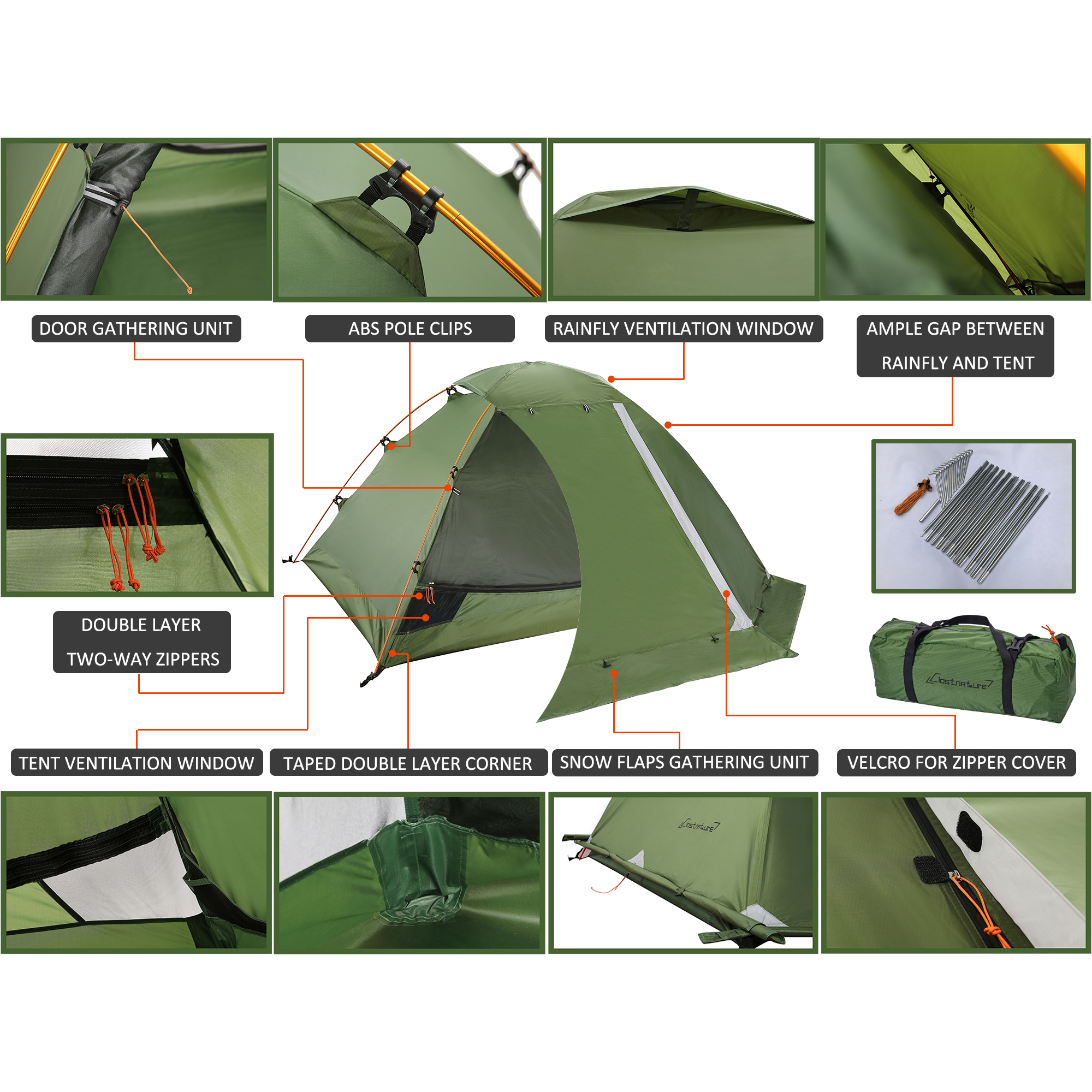 DOOR GATHERING UNIT

ABS POLE CLIPS

RAINFLY VENTILATION WINDOW

AMPLE GAP BETWEEN RAINFLY AND TENT

DOUBLE LAYER TWO-WAY ZIPPERS

Clostnature

TENT VENTILATION WINDOW

TAPED DOUBLE LAYER CORNER

SNOW FLAPS GATHERING UNIT

VELCRO FOR ZIPPER COVER

Clostnature