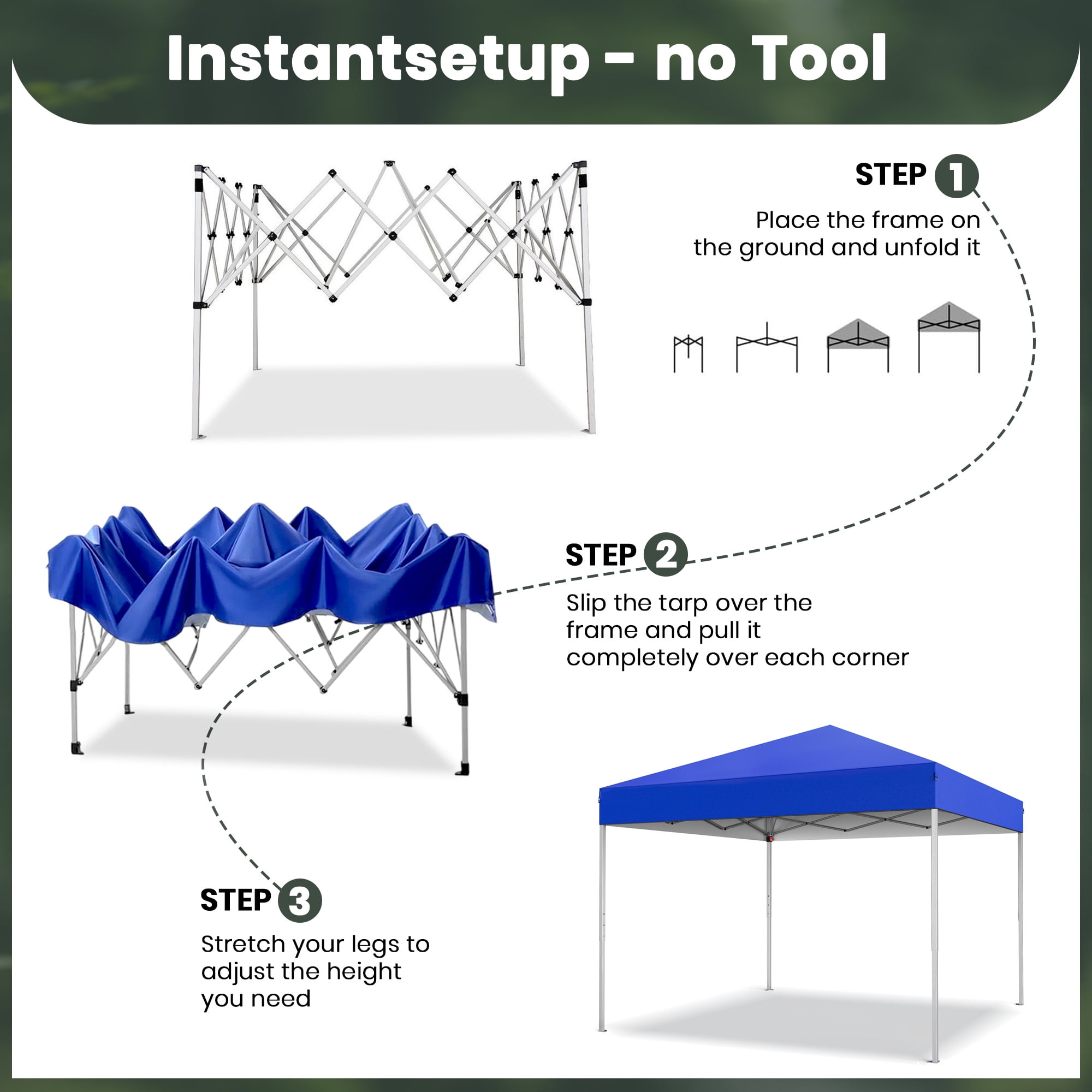 Instantsetup - no Tool

STEP 1

Place the frame on the ground and unfold it

STEP 2

Slip the tarp over the frame and pull it completely over each corner

STEP 3

Stretch your legs to adjust the height you need