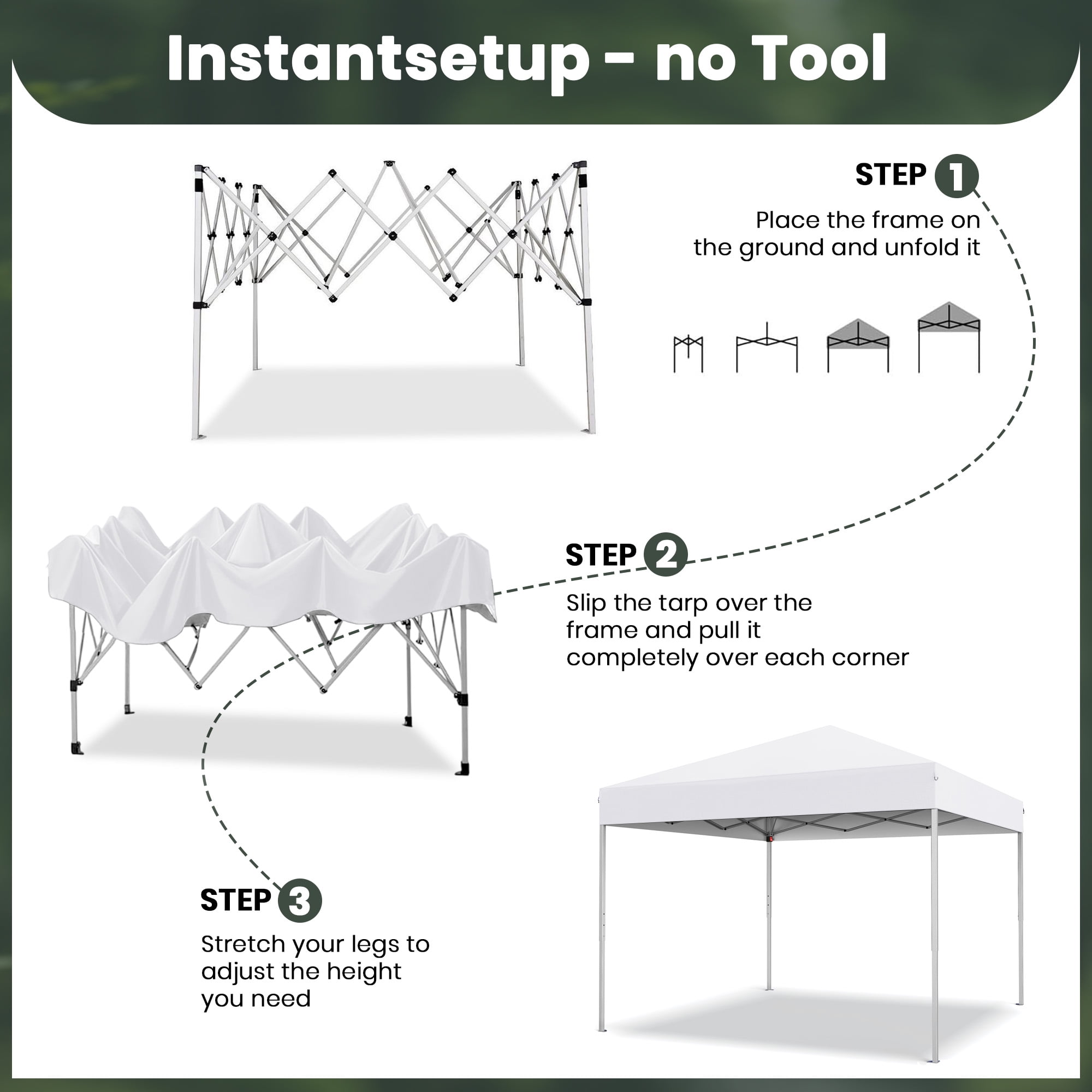 Instantsetup - no Tool

STEP 1

Place the frame on the ground and unfold it

STEP 2

Slip the tarp over the frame and pull it completely over each corner

STEP 3

Stretch your legs to adjust the height you need