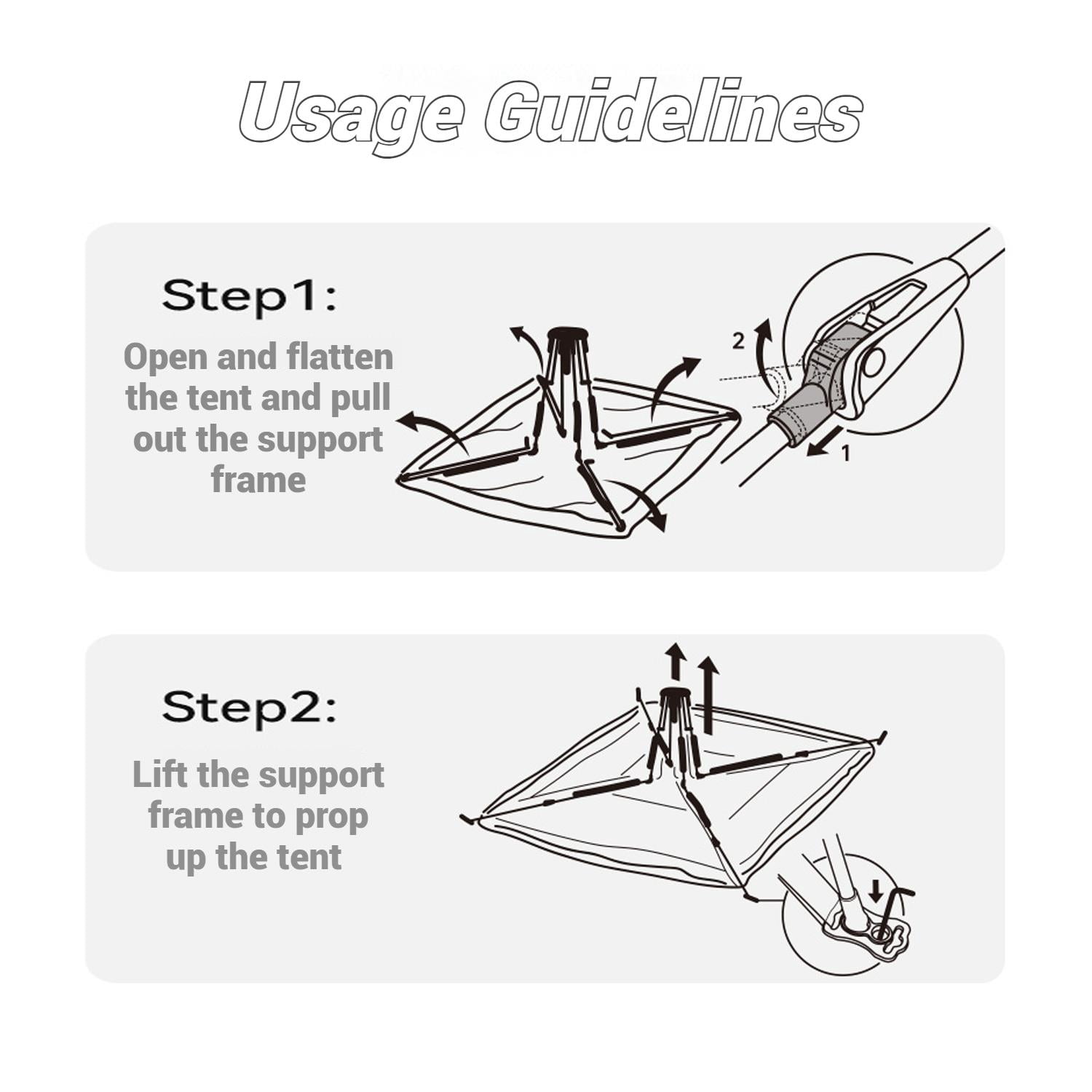 Usage Guidelines

Step1:

Open and flatten the tent and pull out the support frame

2

1

Step2:

Lift the support frame to prop up the tent