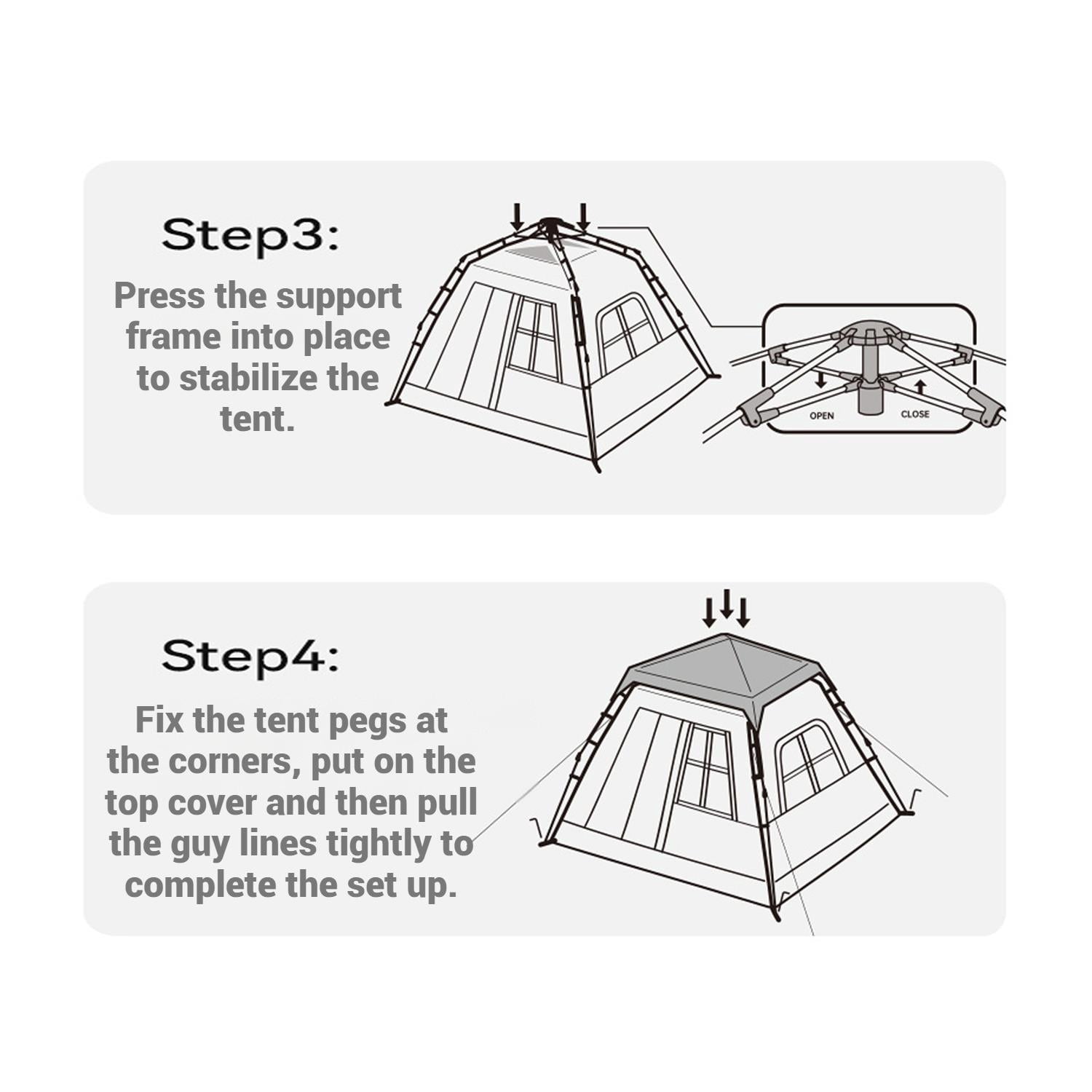 Step3:

Press the support frame into place to stabilize the tent.

OPEN

CLOSE

Step4:

Fix the tent pegs at the corners, put on the top cover and then pull the guy lines tightly to complete the set up.