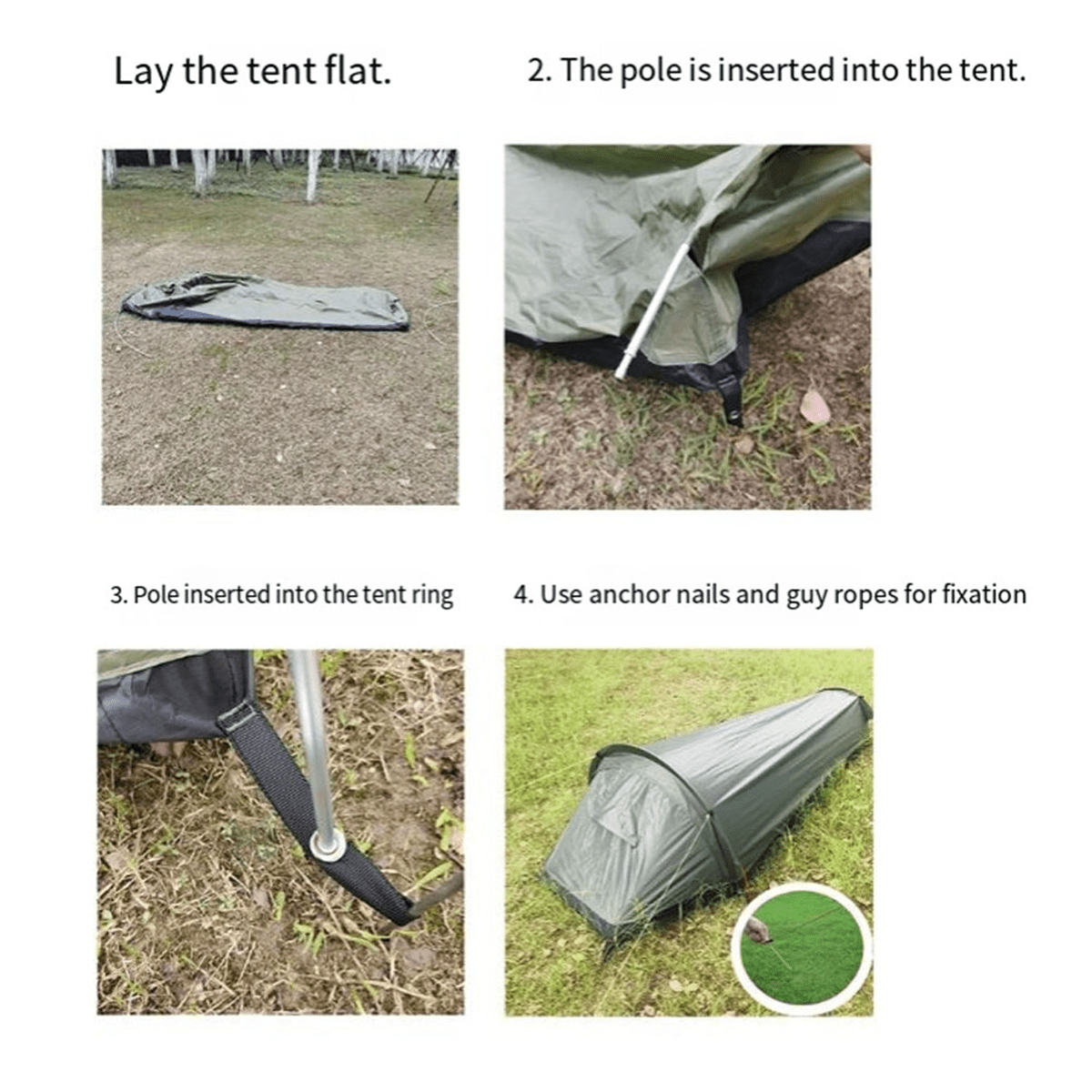 Lay the tent flat.

2. The pole is inserted into the tent.

3. Pole inserted into the tent ring

4. Use anchor nails and guy ropes for fixation