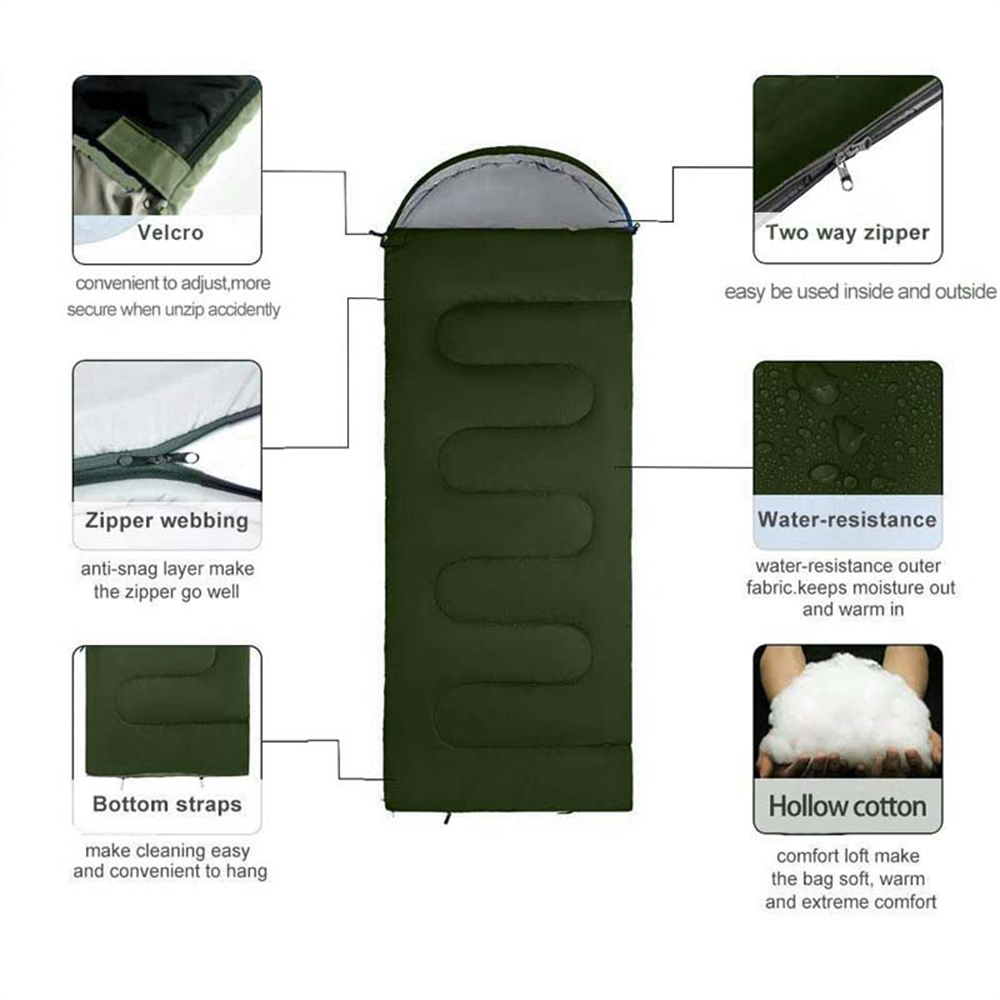 Velcro

convenient to adjust,more secure when unzip accidently

Zipper webbing

anti-snag layer make the zipper go well

Bottom straps

make cleaning easy and convenient to hang

Two way zipper

easy be used inside and outside

Water-resistance

water-resistance outer fabric.keeps moisture out and warm in

Hollow cotton

comfort loft make the bag soft, warm and extreme comfort