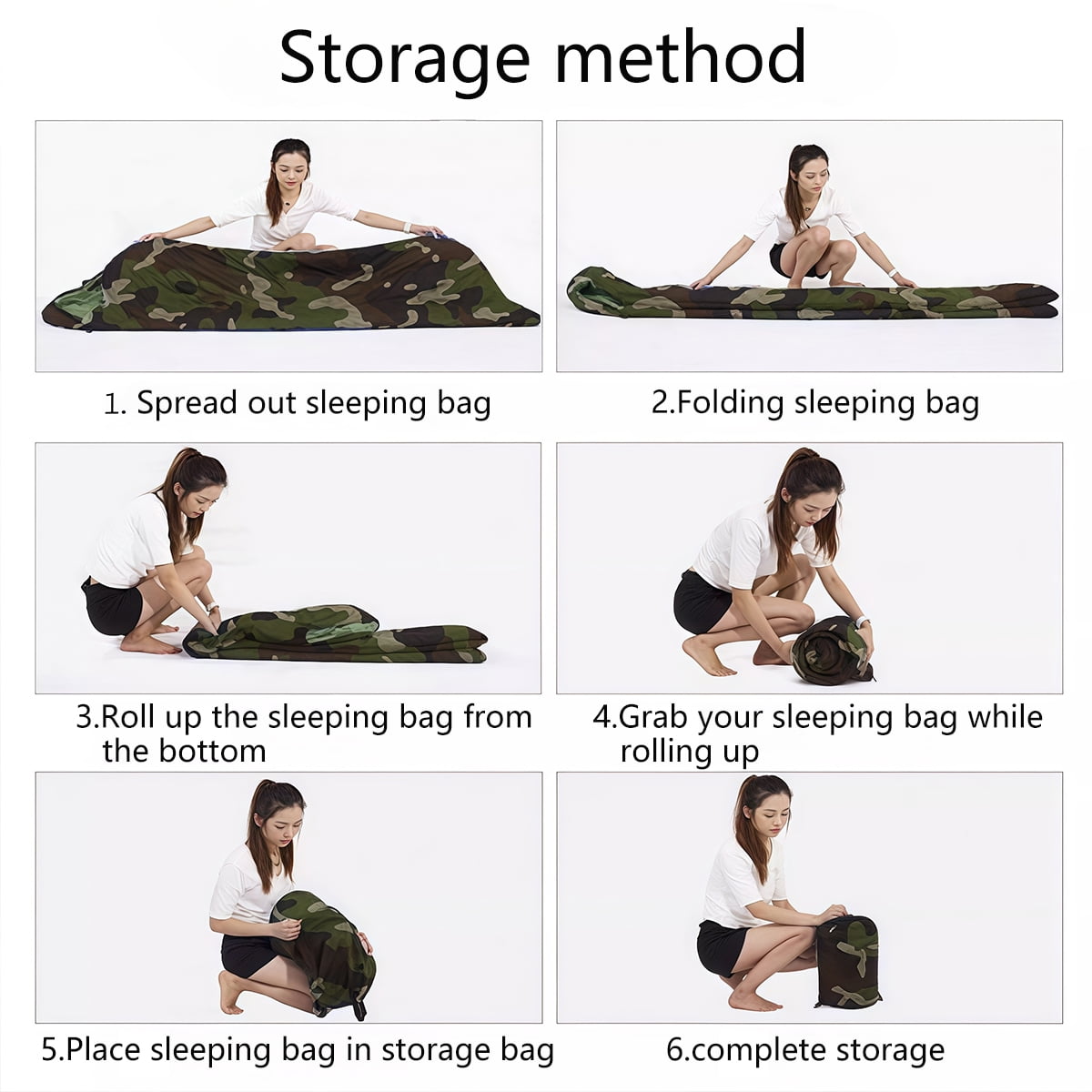 Storage method

1. Spread out sleeping bag

2.Folding sleeping bag

3.Roll up the sleeping bag from the bottom

4.Grab your sleeping bag while rolling up

5.Place sleeping bag in storage bag

6.complete storage