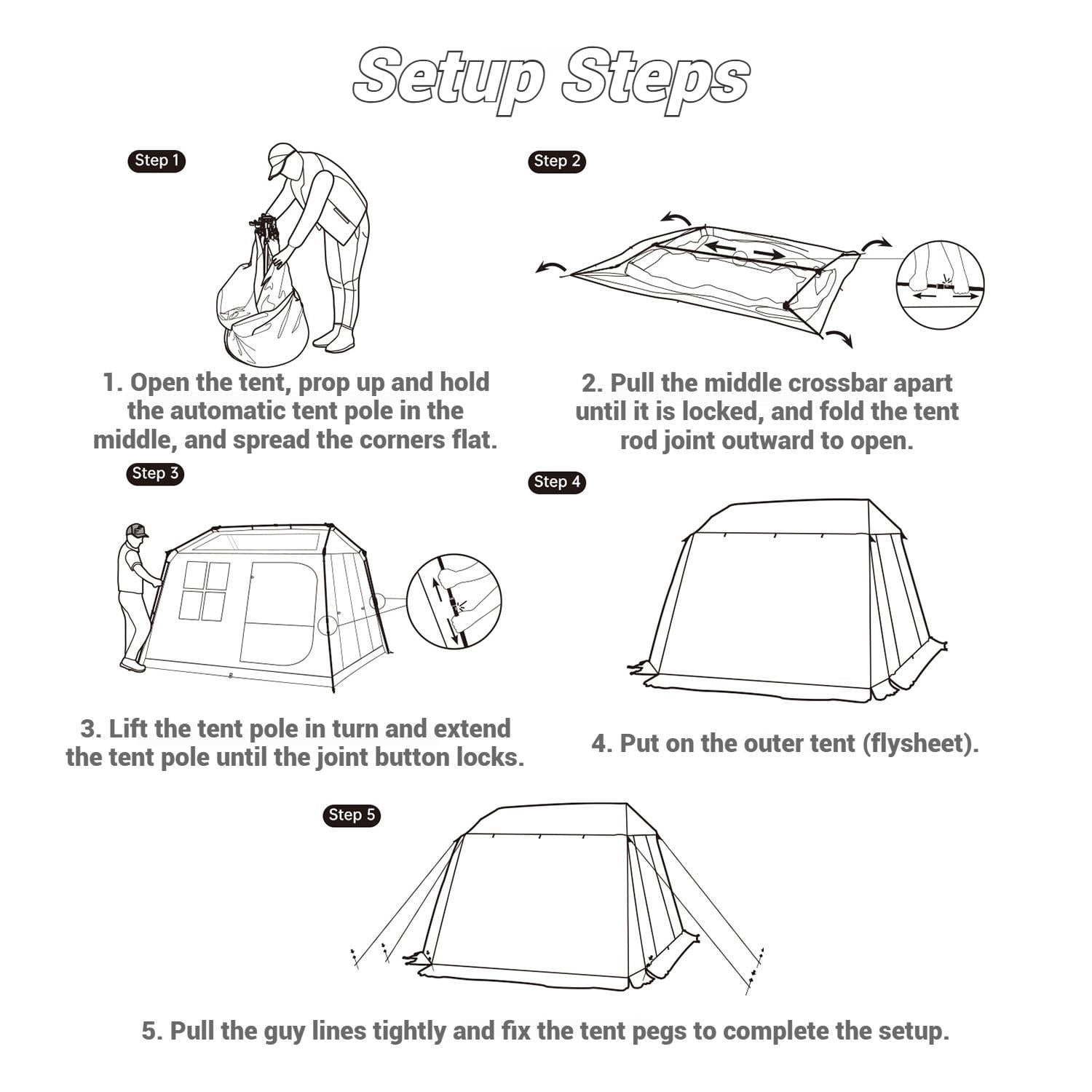 Setup Steps

Step 1

1. Open the tent, prop up and hold the automatic tent pole in the middle, and spread the corners flat.

Step 2

2. Pull the middle crossbar apart until it is locked, and fold the tent rod joint outward to open.

Step 3

3. Lift the tent pole in turn and extend the tent pole until the joint button locks.

Step 4

4. Put on the outer tent (flysheet).

Step 5

5. Pull the guy lines tightly and fix the tent pegs to complete the setup.